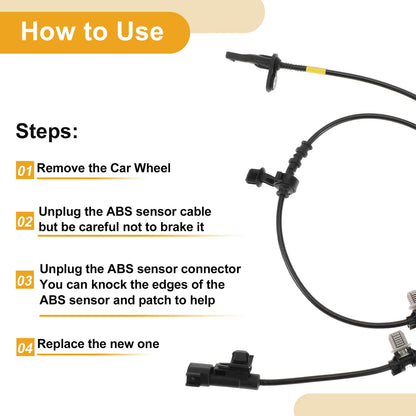 How to Use

Steps:

01 Remove the Car Wheel

02 Unplug the ABS sensor cable but be careful not to brake it

03 Unplug the ABS sensor connector You can knock the edges of the ABS sensor and patch to help

04 Replace the new one