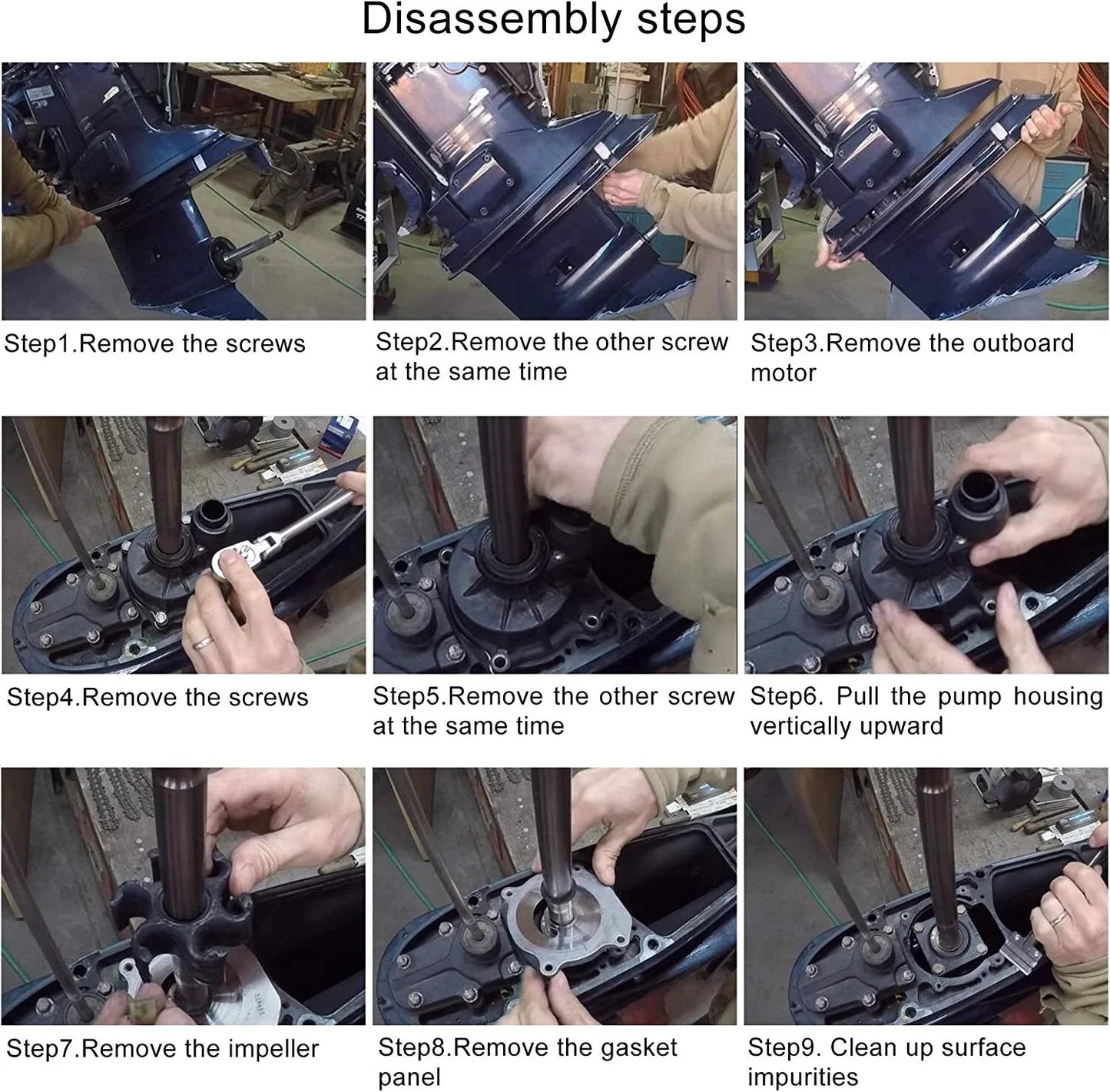 Disassembly steps

Step1.Remove the screws

Step2.Remove the other screw at the same time

Step3.Remove the outboard motor

Step4.Remove the screws

Step5.Remove the other screw at the same time

Step6. Pull the pump housing vertically upward

Step7.Remove the impeller

Step8.Remove the gasket panel

Step9. Clean up surface impurities