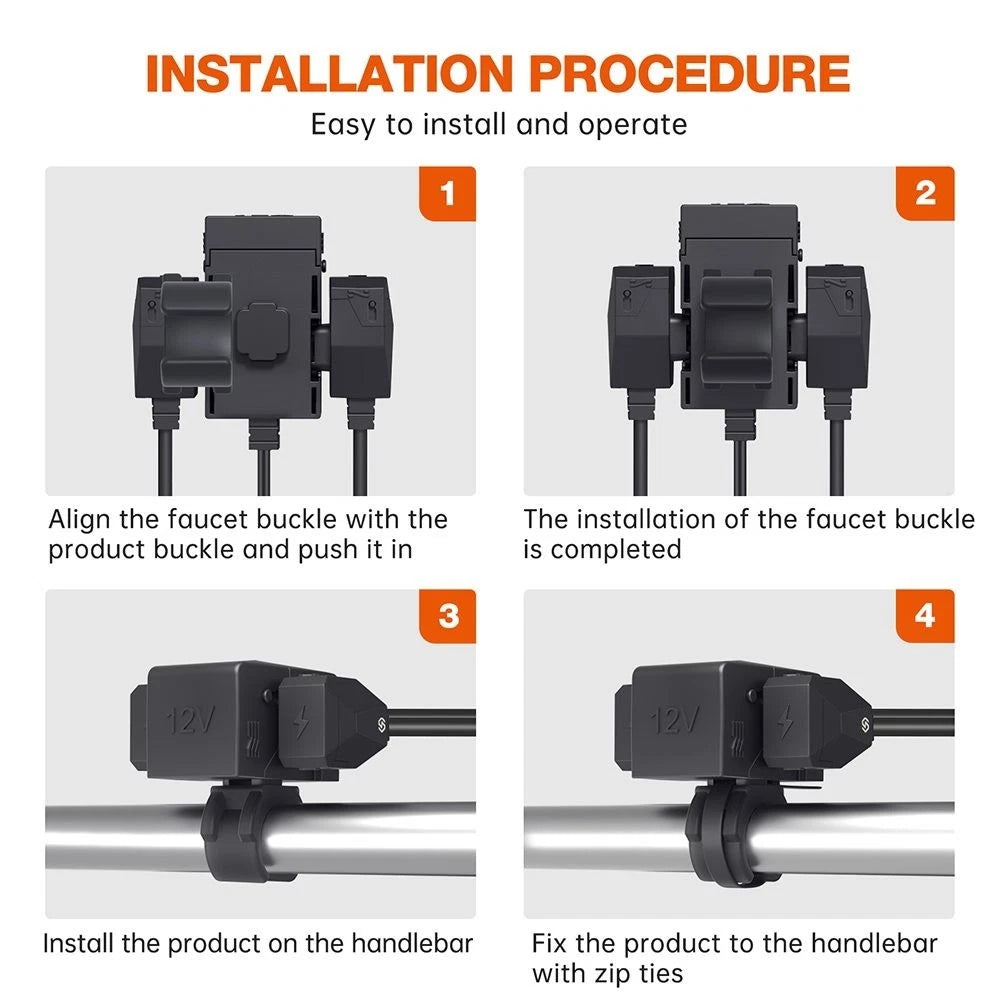 INSTALLATION PROCEDURE
Easy to install and operate

1
Align the faucet buckle with the product buckle and push it in

2
The installation of the faucet buckle is completed

3
12V
Install the product on the handlebar

4
12V
Fix the product to the handlebar with zip ties