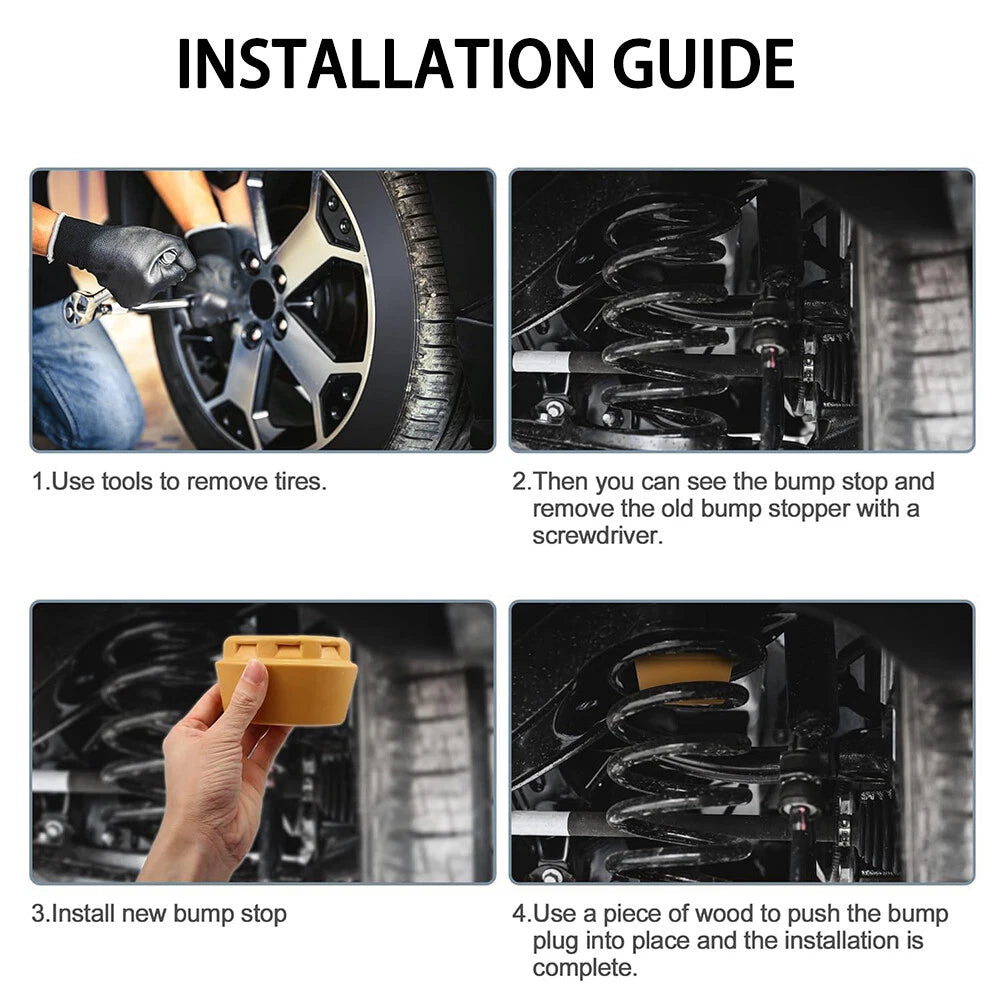 INSTALLATION GUIDE

1.Use tools to remove tires.

2.Then you can see the bump stop and remove the old bump stopper with a screwdriver.

3.Install new bump stop

4.Use a piece of wood to push the bump plug into place and the installation is complete.