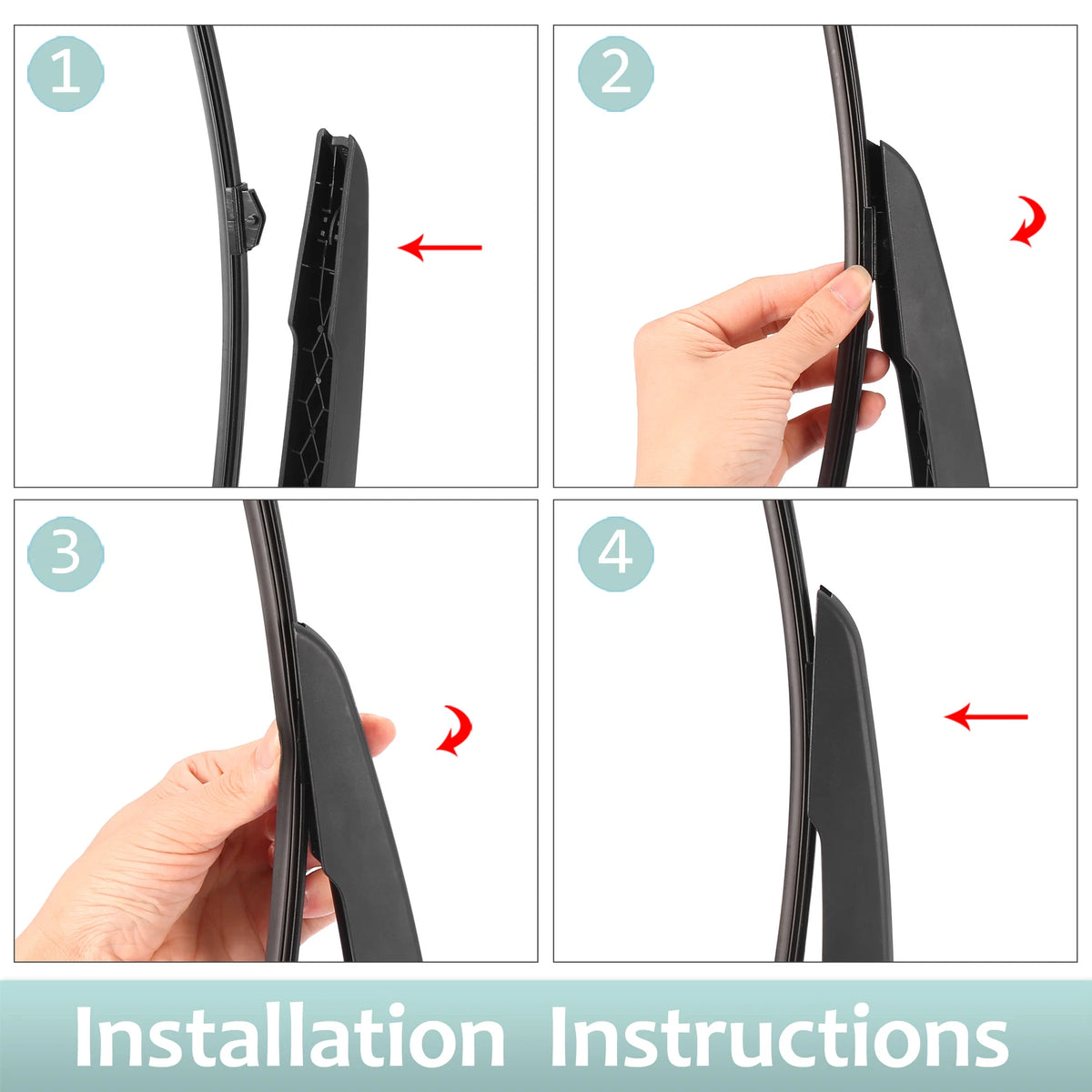 1

2

3

4

Installation Instructions