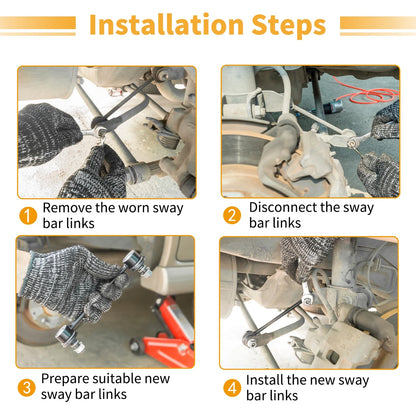 Installation Steps

1 Remove the worn sway bar links

2 Disconnect the sway bar links

3 Prepare suitable new sway bar links

4 Install the new sway bar links