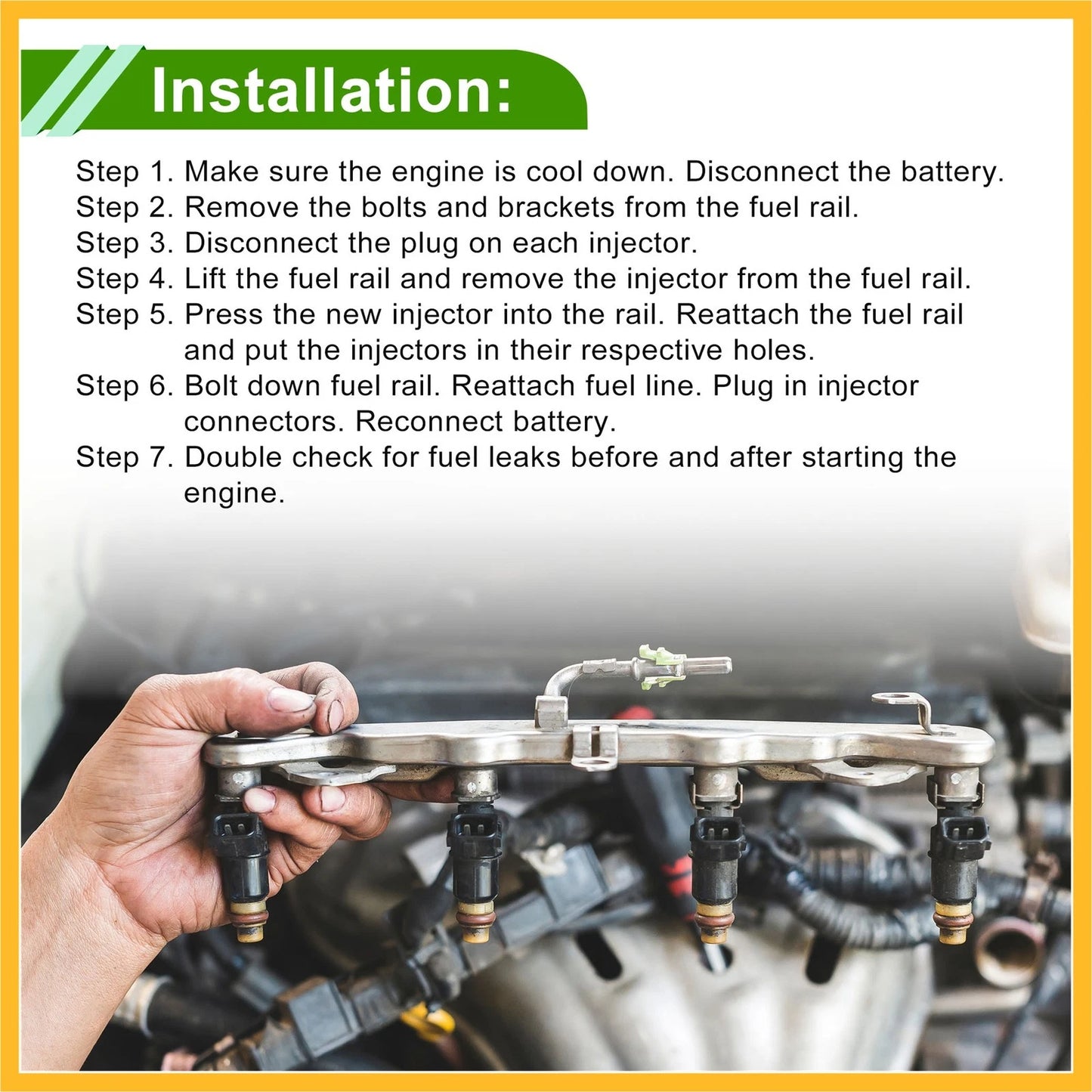 Installation:

Step 1. Make sure the engine is cool down. Disconnect the battery.
Step 2. Remove the bolts and brackets from the fuel rail.
Step 3. Disconnect the plug on each injector.
Step 4. Lift the fuel rail and remove the injector from the fuel rail.
Step 5. Press the new injector into the rail. Reattach the fuel rail and put the injectors in their respective holes.
Step 6. Bolt down fuel rail. Reattach fuel line. Plug in injector connectors. Reconnect battery.
Step 7. Double check for fuel leaks before and after starting the engine.