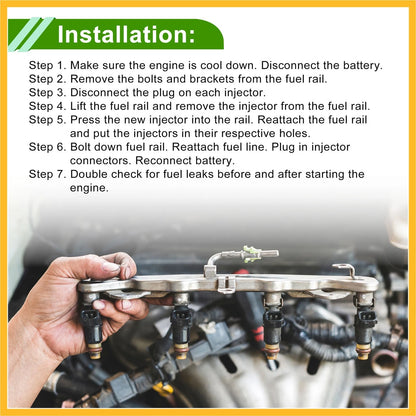 Installation:

Step 1. Make sure the engine is cool down. Disconnect the battery.
Step 2. Remove the bolts and brackets from the fuel rail.
Step 3. Disconnect the plug on each injector.
Step 4. Lift the fuel rail and remove the injector from the fuel rail.
Step 5. Press the new injector into the rail. Reattach the fuel rail and put the injectors in their respective holes.
Step 6. Bolt down fuel rail. Reattach fuel line. Plug in injector connectors. Reconnect battery.
Step 7. Double check for fuel leaks before and after starting the engine.