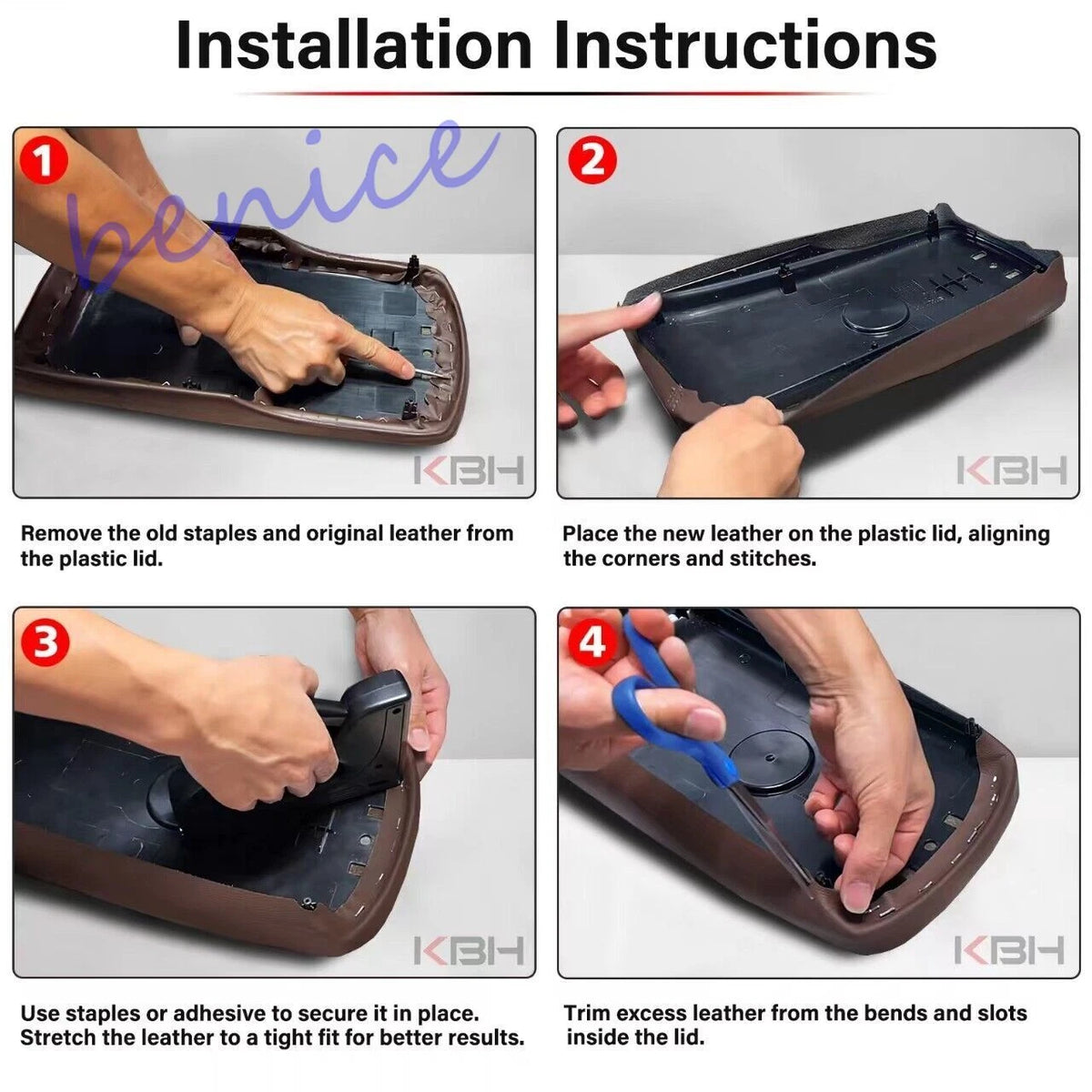 Installation Instructions

1

benice

KBH

Remove the old staples and original leather from the plastic lid.

2

KBH

Place the new leather on the plastic lid, aligning the corners and stitches.

3

KBH

Use staples or adhesive to secure it in place. Stretch the leather to a tight fit for better results.

4

KBH

Trim excess leather from the bends and slots inside the lid.