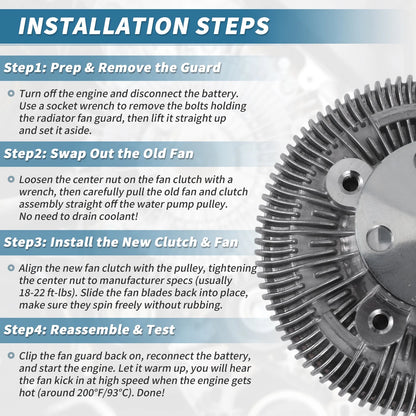 INSTALLATION STEPS

Step1: Prep & Remove the Guard

Turn off the engine and disconnect the battery. Use a socket wrench to remove the bolts holding the radiator fan guard, then lift it straight up and set it aside.

Step2: Swap Out the Old Fan

Loosen the center nut on the fan clutch with a wrench, then carefully pull the old fan and clutch assembly straight off the water pump pulley. No need to drain coolant!

Step3: Install the New Clutch & Fan

Align the new fan clutch with the pulley, tightening the center nut to manufacturer specs (usually 18-22 ft-lbs). Slide the fan blades back into place, make sure they spin freely without rubbing.

Step4: Reassemble & Test

Clip the fan guard back on, reconnect the battery, and start the engine. Let it warm up, you will hear the fan kick in at high speed when the engine gets hot (around 200°F/93°C). Done!