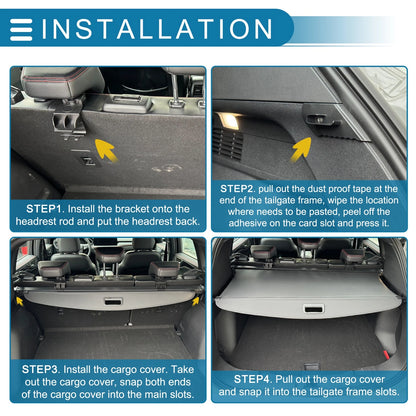 INSTALLATION

STEP1. Install the bracket onto the headrest rod and put the headrest back.

STEP2. pull out the dust proof tape at the end of the tailgate frame, wipe the location where needs to be pasted, peel off the adhesive on the card slot and press it.

STEP3. Install the cargo cover. Take out the cargo cover, snap both ends of the cargo cover into the main slots.

STEP4. Pull out the cargo cover and snap it into the tailgate frame slots.