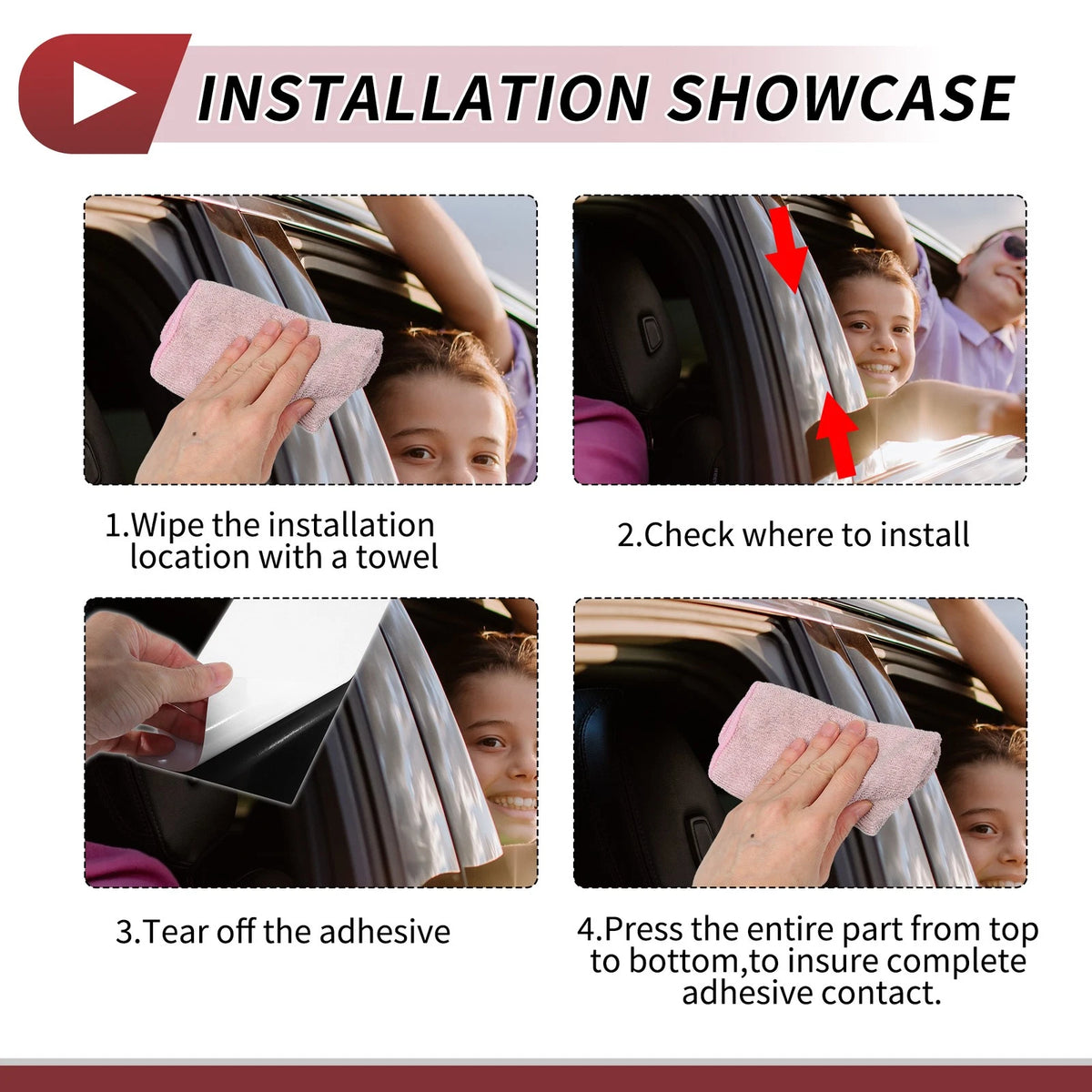 INSTALLATION SHOWCASE

1.Wipe the installation location with a towel

2.Check where to install

3.Tear off the adhesive

4.Press the entire part from top to bottom,to insure complete adhesive contact.