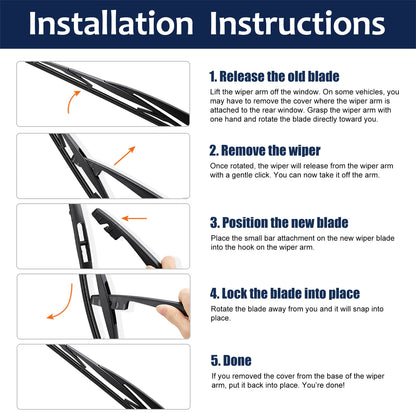 Installation Instructions

1. Release the old blade

Lift the wiper arm off the window. On some vehicles, you may have to remove the cover where the wiper arm is attached to the rear window. Grasp the wiper arm with one hand and rotate the blade directly toward you.

2. Remove the wiper

Once rotated, the wiper will release from the wiper arm with a gentle click. You can now take it off the arm.

3. Position the new blade

Place the small bar attachment on the new wiper blade into the hook on the wiper arm.

4. Lock the blade into place

Rotate the blade away from you and it will snap into place.

5. Done

If you removed the cover from the base of the wiper arm, put it back into place. You're done!