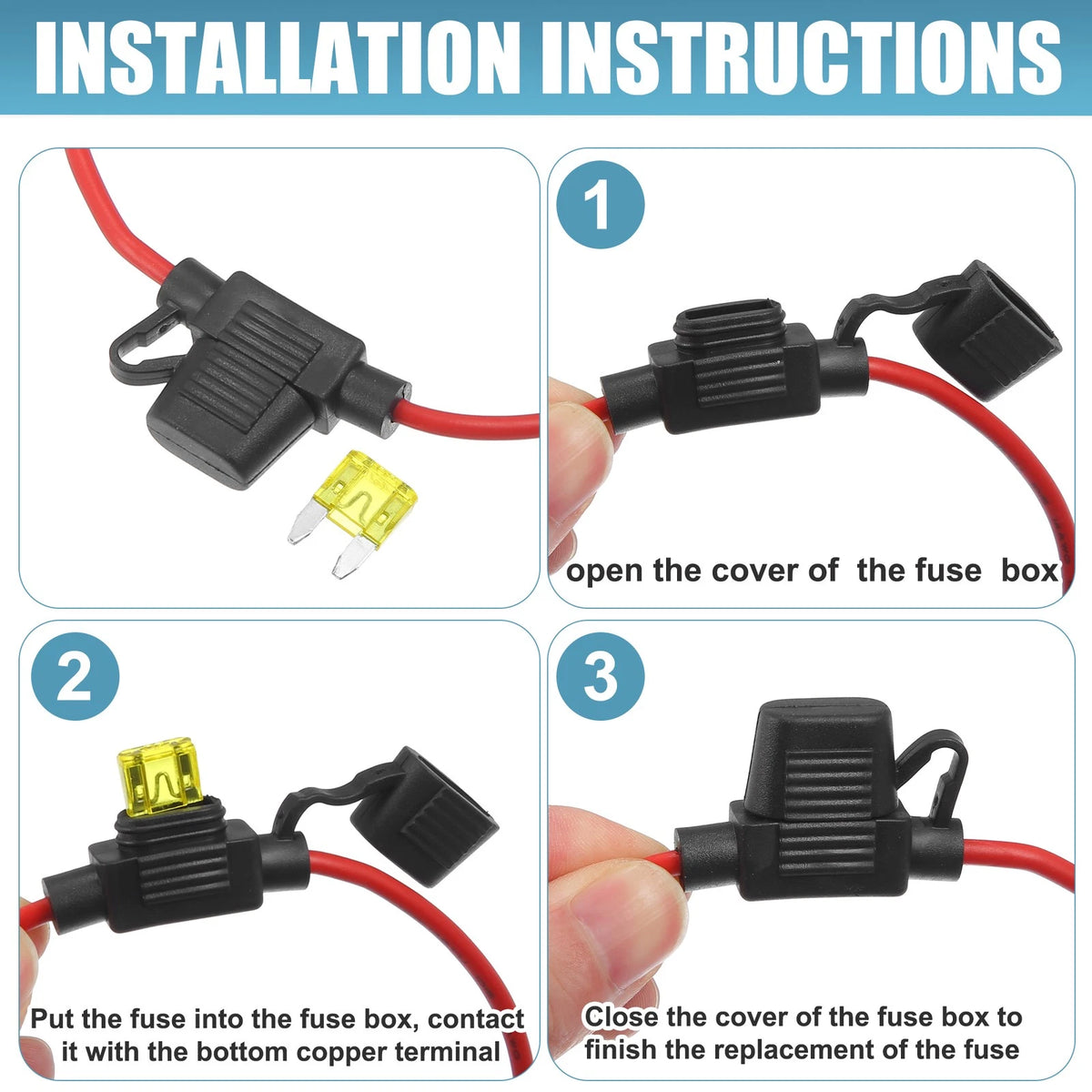 INSTALLATION INSTRUCTIONS

1

open the cover of the fuse box

2

Put the fuse into the fuse box, contact it with the bottom copper terminal

3

Close the cover of the fuse box to finish the replacement of the fuse