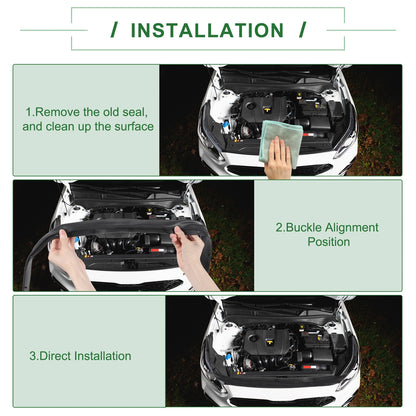 / INSTALLATION /

1.Remove the old seal, and clean up the surface

2.Buckle Alignment Position

3.Direct Installation