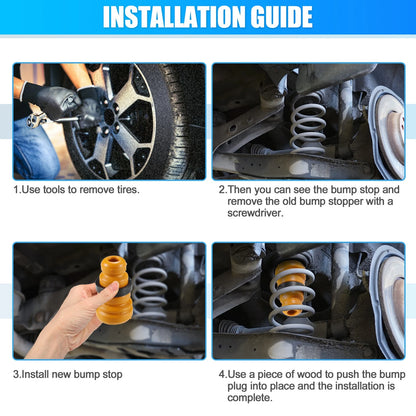 INSTALLATION GUIDE

1.Use tools to remove tires.

2.Then you can see the bump stop and remove the old bump stopper with a screwdriver.

3.Install new bump stop

4.Use a piece of wood to push the bump plug into place and the installation is complete.