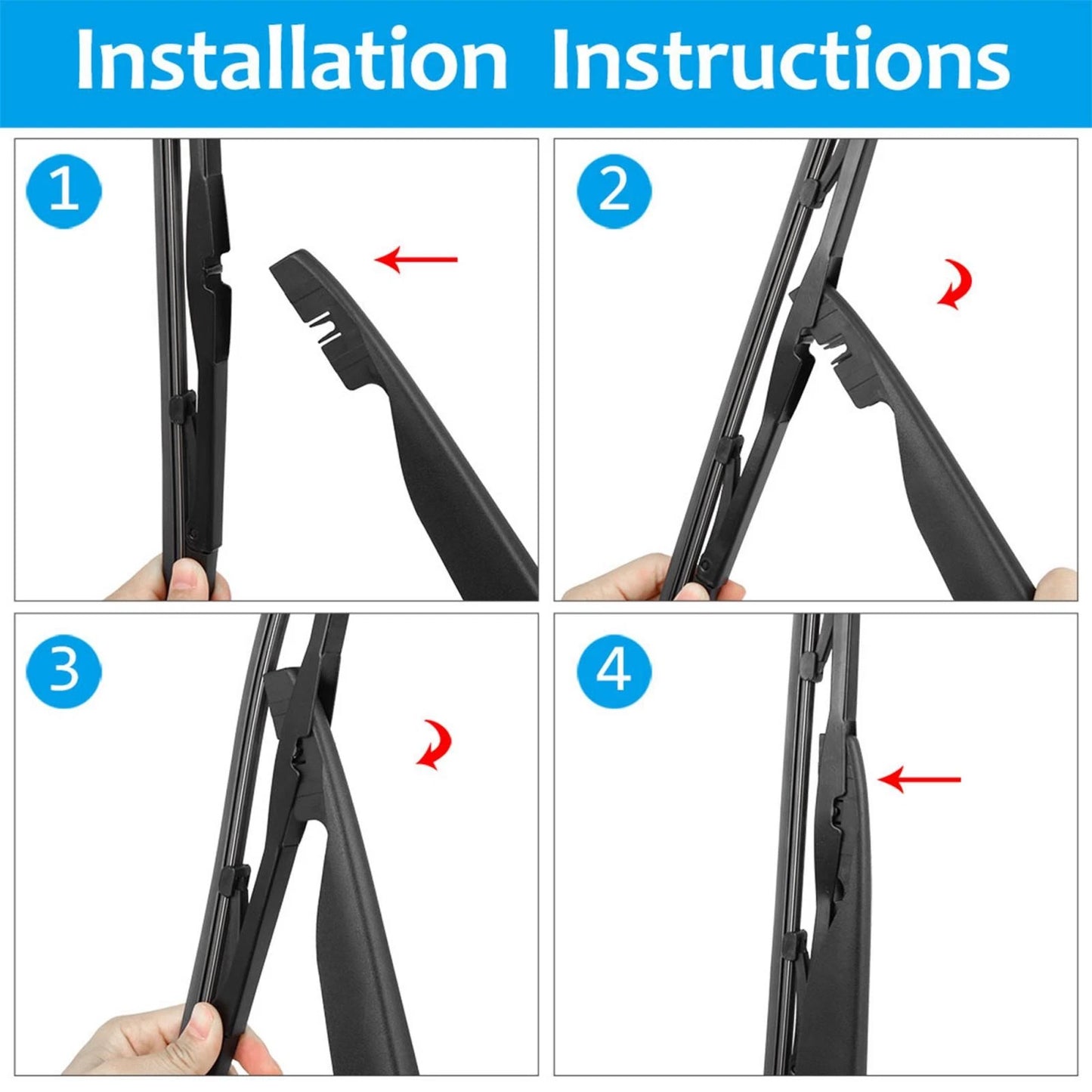 Installation Instructions

1

2

3

4