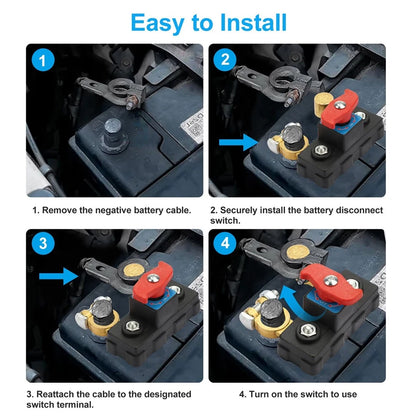 Easy to Install

1

2

1. Remove the negative battery cable.

2. Securely install the battery disconnect switch.

3

4

3. Reattach the cable to the designated switch terminal.

4. Turn on the switch to use