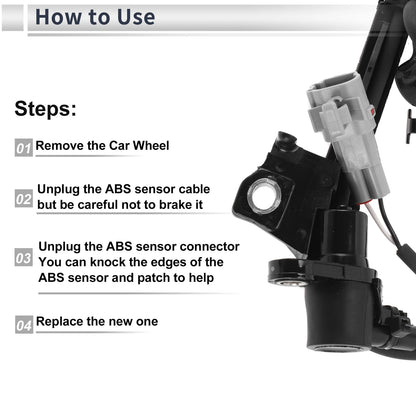 How to Use

Steps:

01 Remove the Car Wheel

02 Unplug the ABS sensor cable but be careful not to brake it

03 Unplug the ABS sensor connector You can knock the edges of the ABS sensor and patch to help

04 Replace the new one