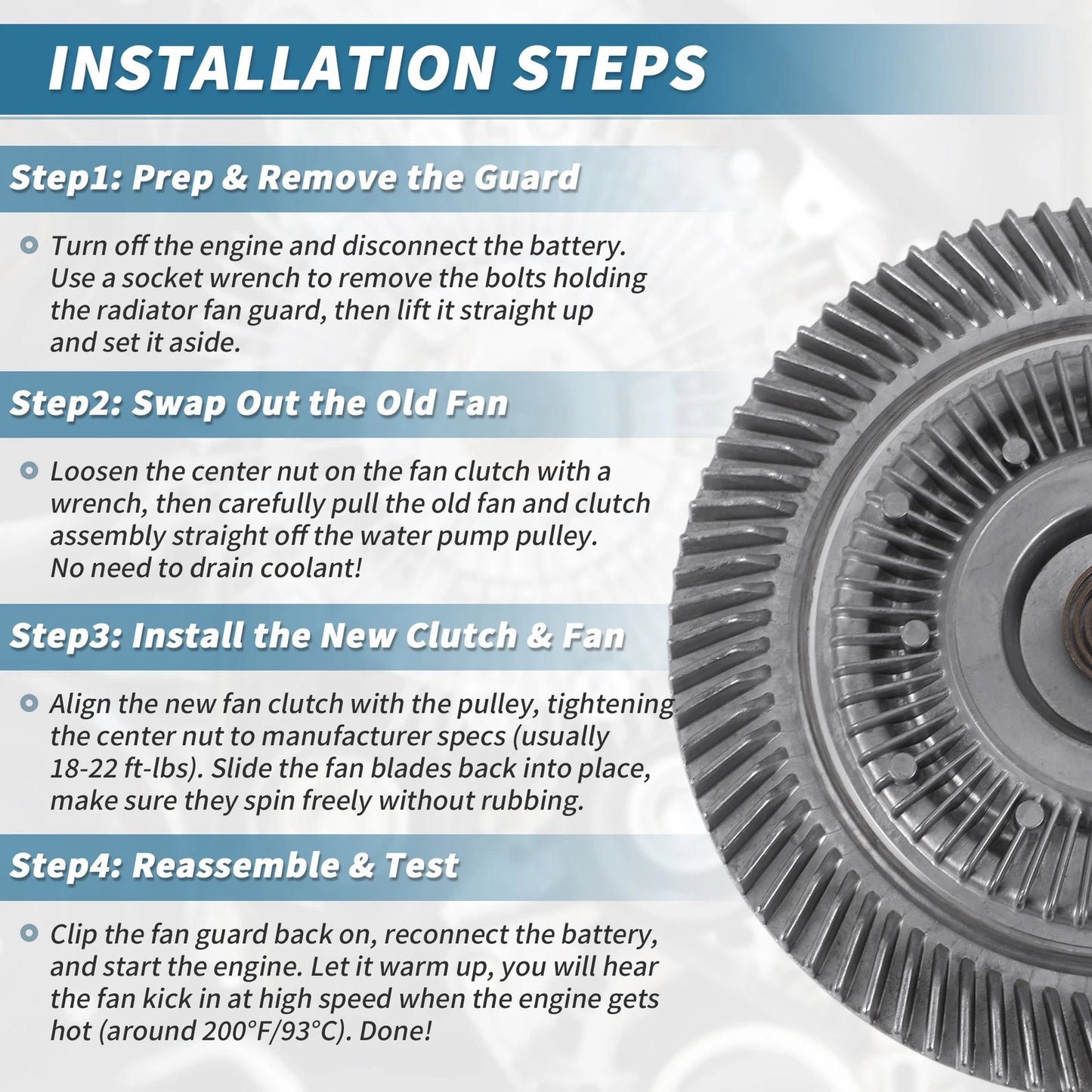 INSTALLATION STEPS

Step1: Prep & Remove the Guard

Turn off the engine and disconnect the battery. Use a socket wrench to remove the bolts holding the radiator fan guard, then lift it straight up and set it aside.

Step2: Swap Out the Old Fan

Loosen the center nut on the fan clutch with a wrench, then carefully pull the old fan and clutch assembly straight off the water pump pulley. No need to drain coolant!

Step3: Install the New Clutch & Fan

Align the new fan clutch with the pulley, tightening the center nut to manufacturer specs (usually 18-22 ft-lbs). Slide the fan blades back into place, make sure they spin freely without rubbing.

Step4: Reassemble & Test

Clip the fan guard back on, reconnect the battery, and start the engine. Let it warm up, you will hear the fan kick in at high speed when the engine gets hot (around 200°F/93°C). Done!