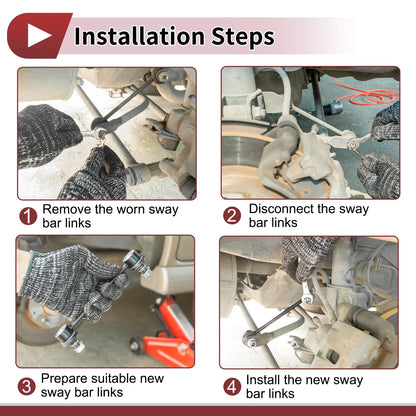 Installation Steps

1 Remove the worn sway bar links

2 Disconnect the sway bar links

3 Prepare suitable new sway bar links

4 Install the new sway bar links