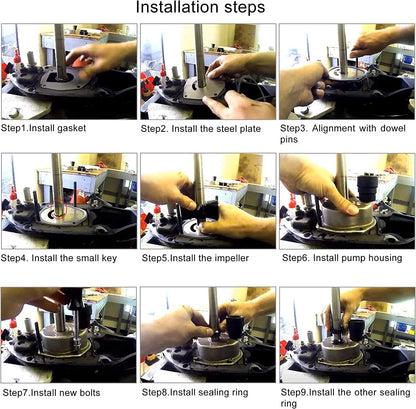 Installation steps

Step1.Install gasket

Step2. Install the steel plate

Step3. Alignment with dowel pins

Step4. Install the small key

Step5.Install the impeller

Step6. Install pump housing

Step7.Install new bolts

Step8.Install sealing ring

Step9.Install the other sealing ring