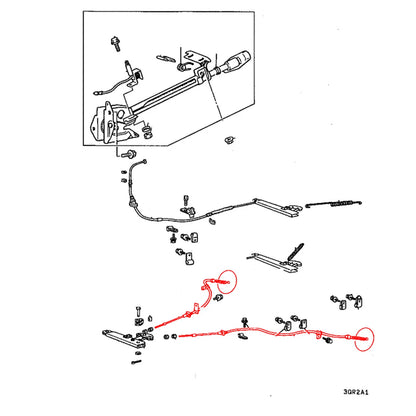 3QR2A1