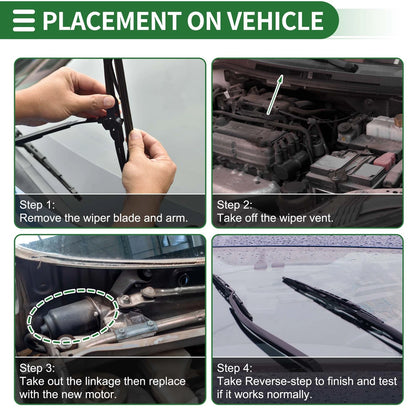 PLACEMENT ON VEHICLE

Step 1:
Remove the wiper blade and arm.

Step 2:
Take off the wiper vent.

Step 3:
Take out the linkage then replace with the new motor.

Step 4:
Take Reverse-step to finish and test if it works normally.