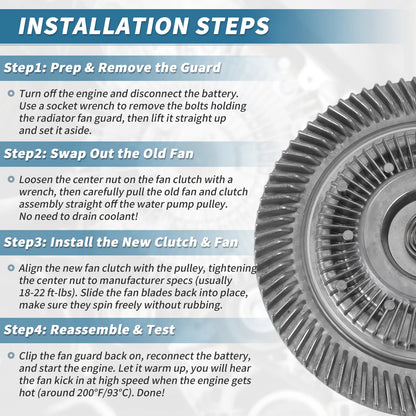 INSTALLATION STEPS

Step1: Prep & Remove the Guard

Turn off the engine and disconnect the battery. Use a socket wrench to remove the bolts holding the radiator fan guard, then lift it straight up and set it aside.

Step2: Swap Out the Old Fan

Loosen the center nut on the fan clutch with a wrench, then carefully pull the old fan and clutch assembly straight off the water pump pulley. No need to drain coolant!

Step3: Install the New Clutch & Fan

Align the new fan clutch with the pulley, tightening the center nut to manufacturer specs (usually 18-22 ft-lbs). Slide the fan blades back into place, make sure they spin freely without rubbing.

Step4: Reassemble & Test

Clip the fan guard back on, reconnect the battery, and start the engine. Let it warm up, you will hear the fan kick in at high speed when the engine gets hot (around 200°F/93°C). Done!