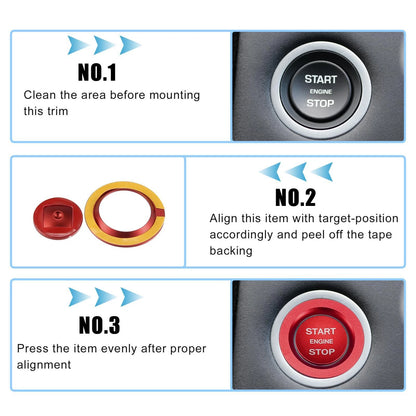 NO.1

Clean the area before mounting this trim

START
ENGINE
STOP

NO.2

Align this item with target-position accordingly and peel off the tape backing

NO.3

Press the item evenly after proper alignment

START
ENGINE
STOP