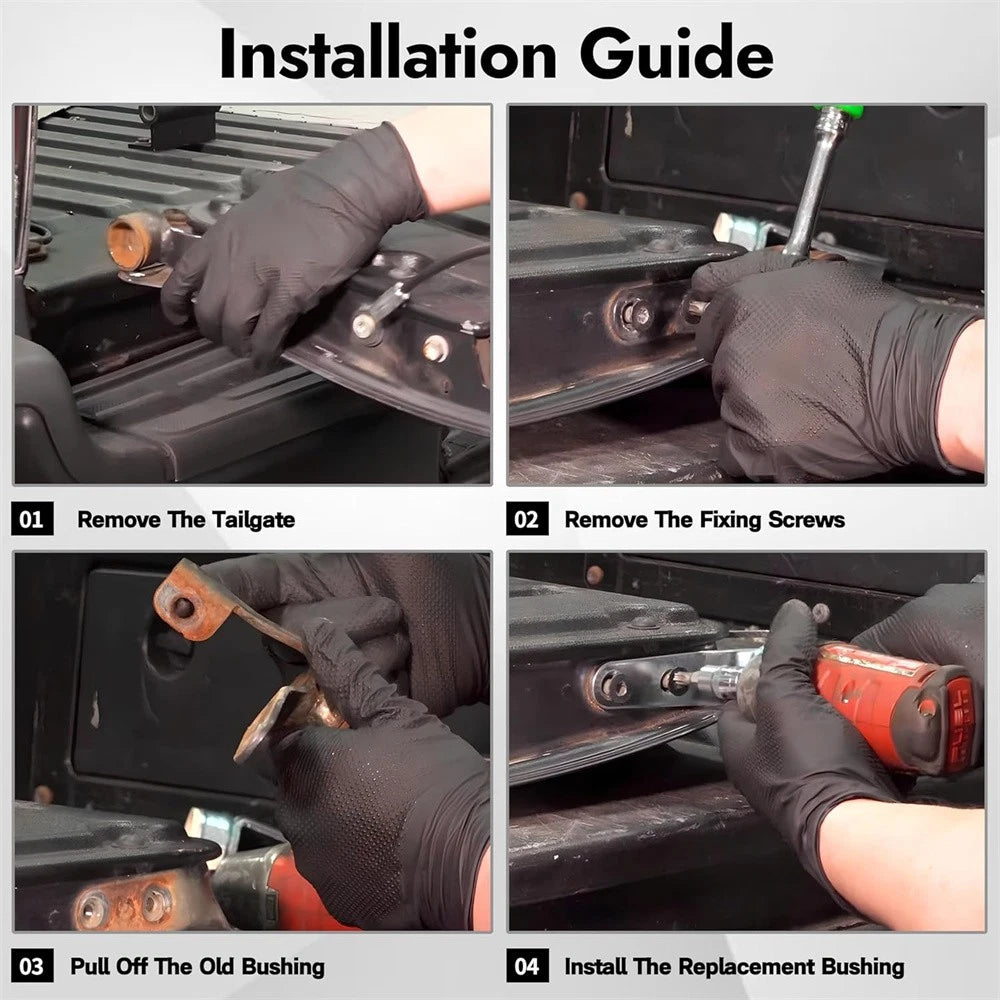 Installation Guide

01 Remove The Tailgate

02 Remove The Fixing Screws

03 Pull Off The Old Bushing

04 Install The Replacement Bushing