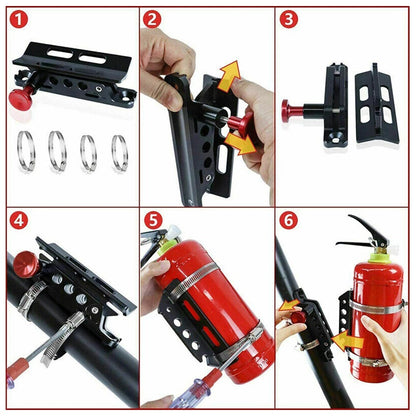 1
2
3
4
5
6