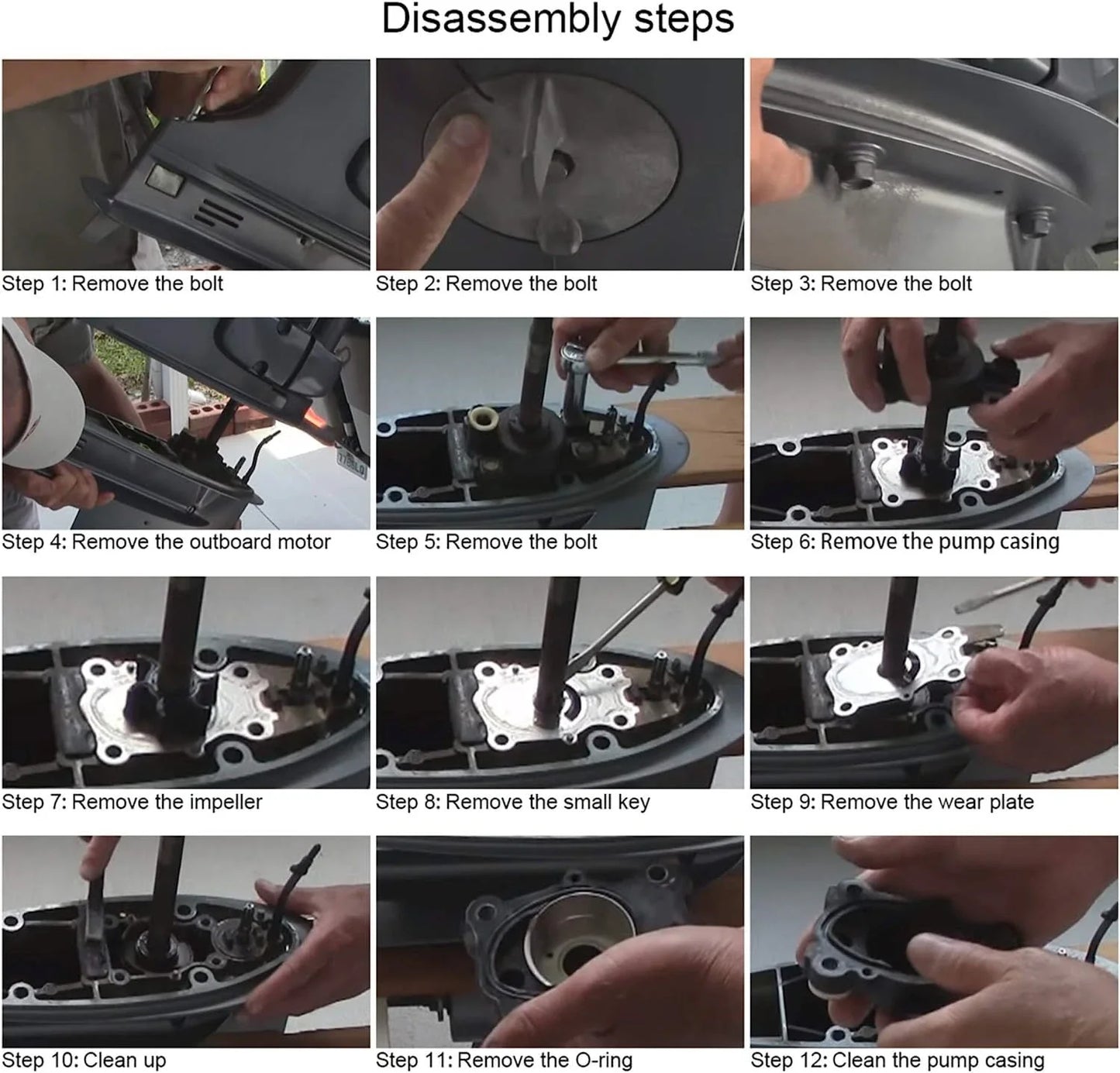 Disassembly steps

Step 1: Remove the bolt

Step 2: Remove the bolt

Step 3: Remove the bolt

Step 4: Remove the outboard motor

Step 5: Remove the bolt

Step 6: Remove the pump casing

Step 7: Remove the impeller

Step 8: Remove the small key

Step 9: Remove the wear plate

Step 10: Clean up

Step 11: Remove the O-ring

Step 12: Clean the pump casing