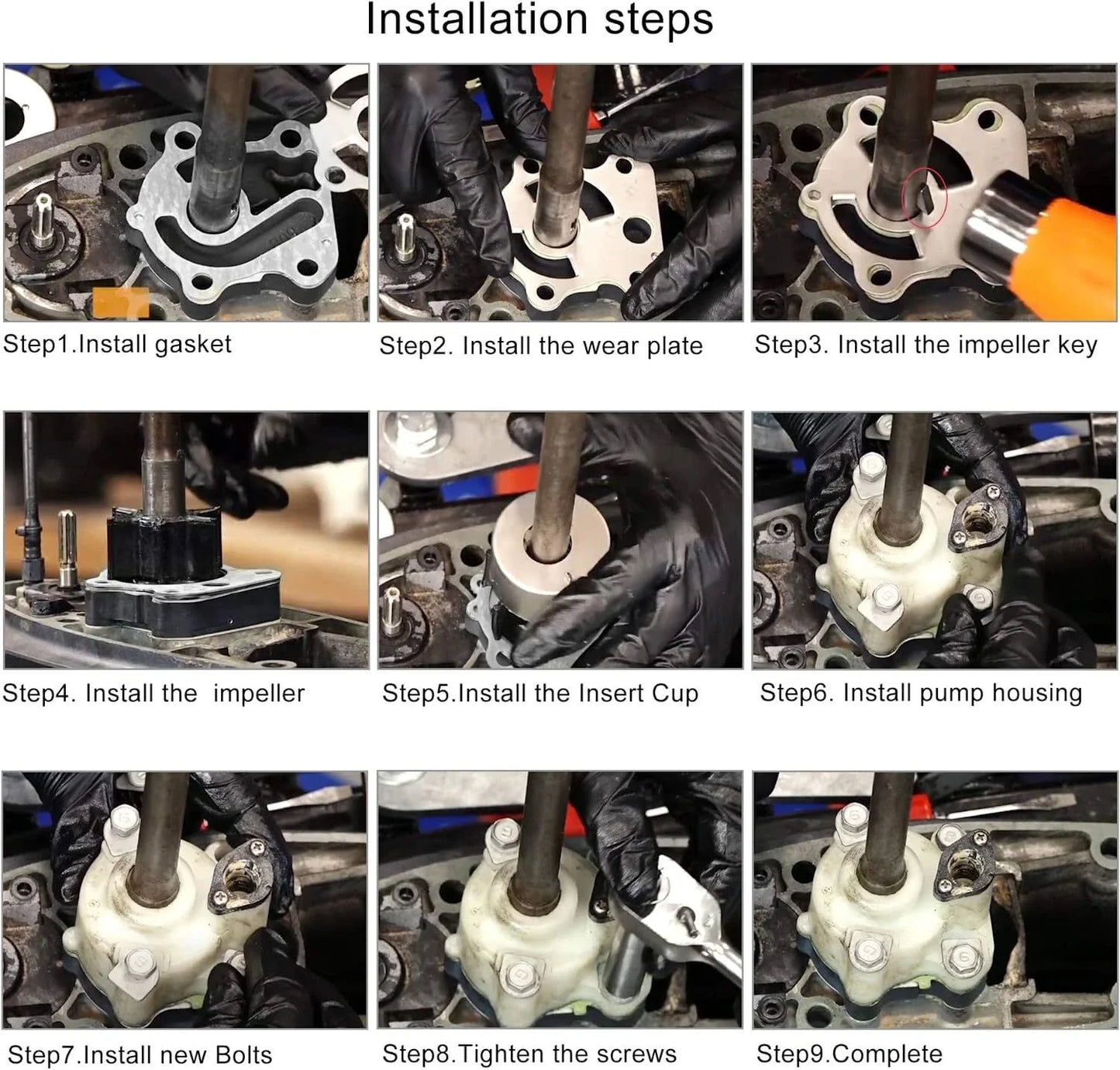 Installation steps

Step1.Install gasket

Step2. Install the wear plate

Step3. Install the impeller key

Step4. Install the  impeller

Step5.Install the Insert Cup

Step6. Install pump housing

Step7.Install new Bolts

Step8.Tighten the screws

Step9.Complete