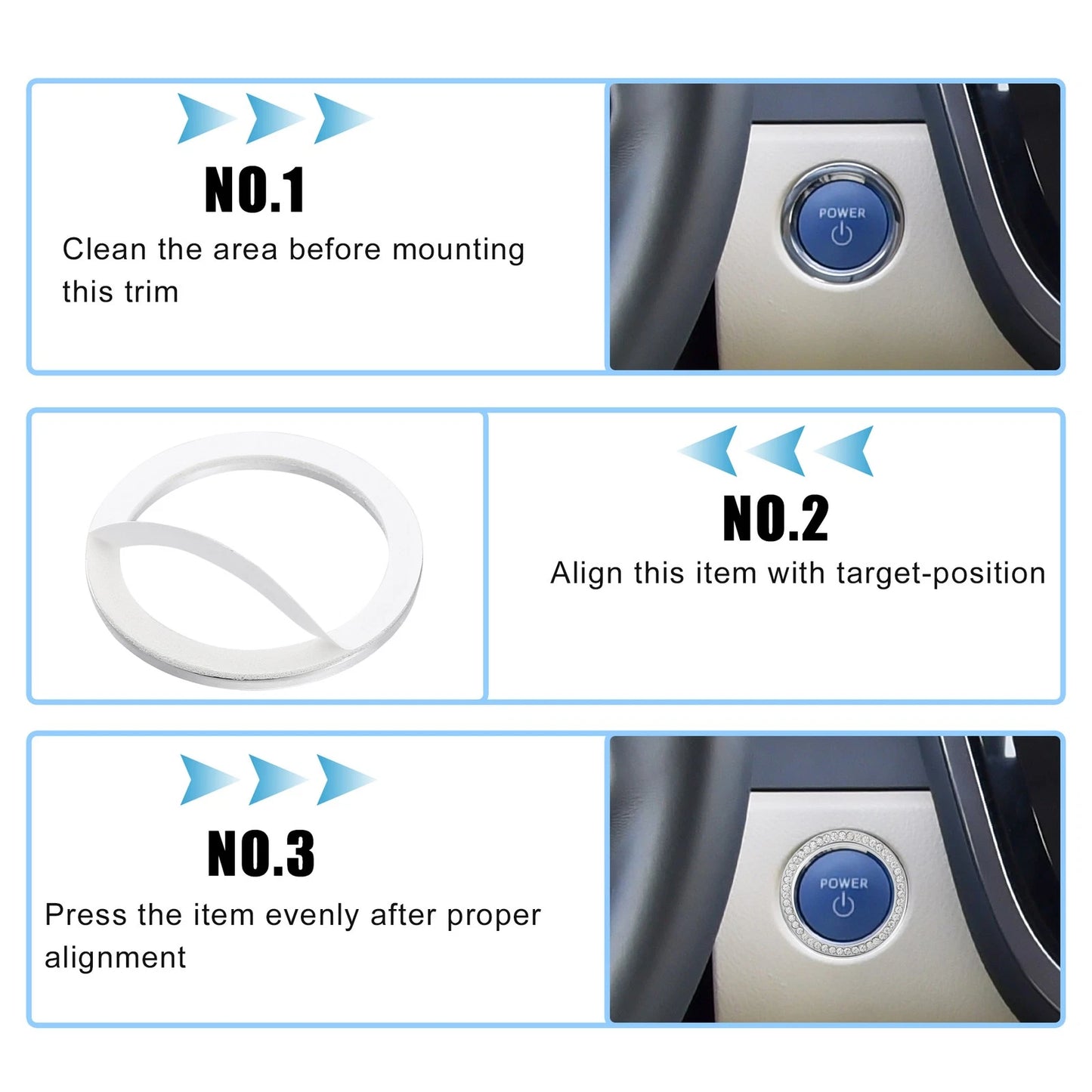 NO.1
Clean the area before mounting this trim

POWER

NO.2
Align this item with target-position

NO.3
Press the item evenly after proper alignment

POWER