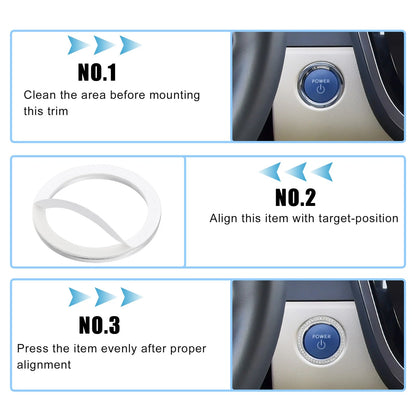 NO.1

Clean the area before mounting this trim

POWER

NO.2

Align this item with target-position

NO.3

Press the item evenly after proper alignment

POWER