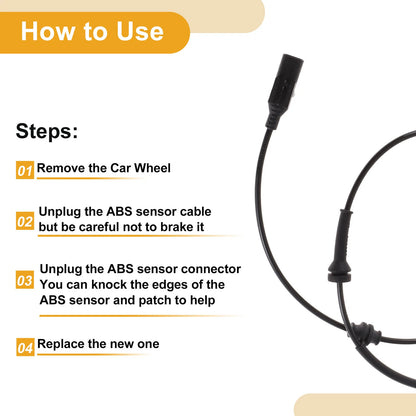 How to Use

Steps:

01 Remove the Car Wheel

02 Unplug the ABS sensor cable but be careful not to brake it

03 Unplug the ABS sensor connector You can knock the edges of the ABS sensor and patch to help

04 Replace the new one