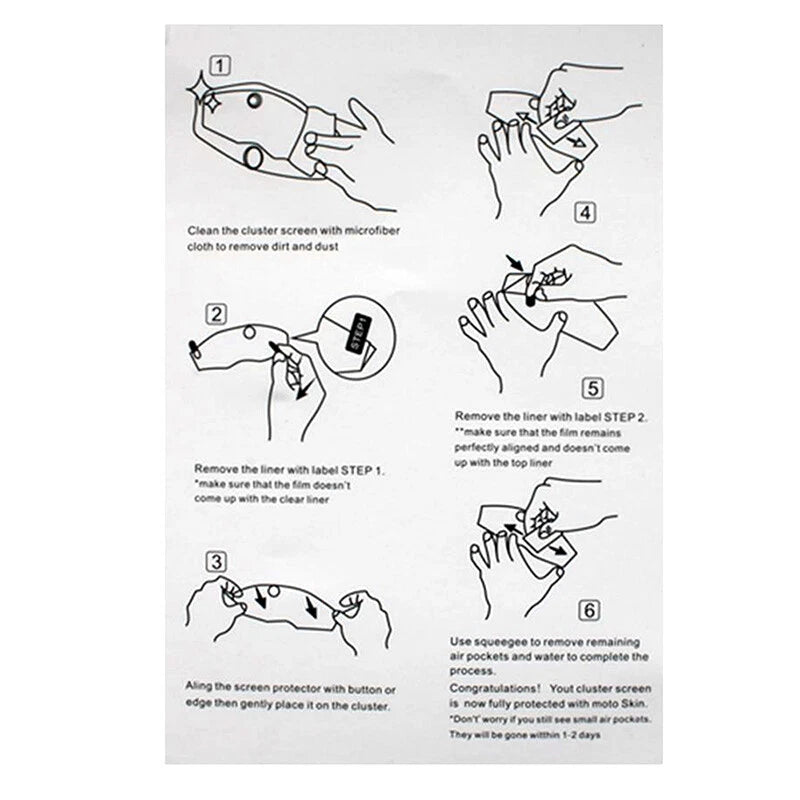 1

Clean the cluster screen with microfiber cloth to remove dirt and dust

2

STEP1

Remove the liner with label STEP 1. *make sure that the film doesn't come up with the clear liner

3

Aling the screen protector with button or edge then gently place it on the cluster.

4

5

Remove the liner with label STEP 2. **make sure that the film remains perfectly aligned and doesn't come up with the top liner

6

Use squeegee to remove remaining air pockets and water to complete the process.

Congratulations! Yout cluster screen is now fully protected with moto Skin. *Don't' worry if you still see small air pockets. They will be gone witthin 1-2 days