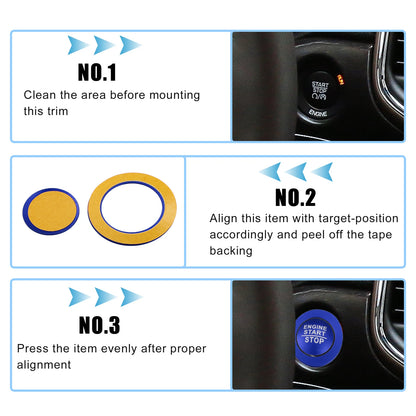 NO.1

Clean the area before mounting this trim

START
STOP

ENGINE

NO.2

Align this item with target-position accordingly and peel off the tape backing

NO.3

Press the item evenly after proper alignment

ENGINE
START
STOP