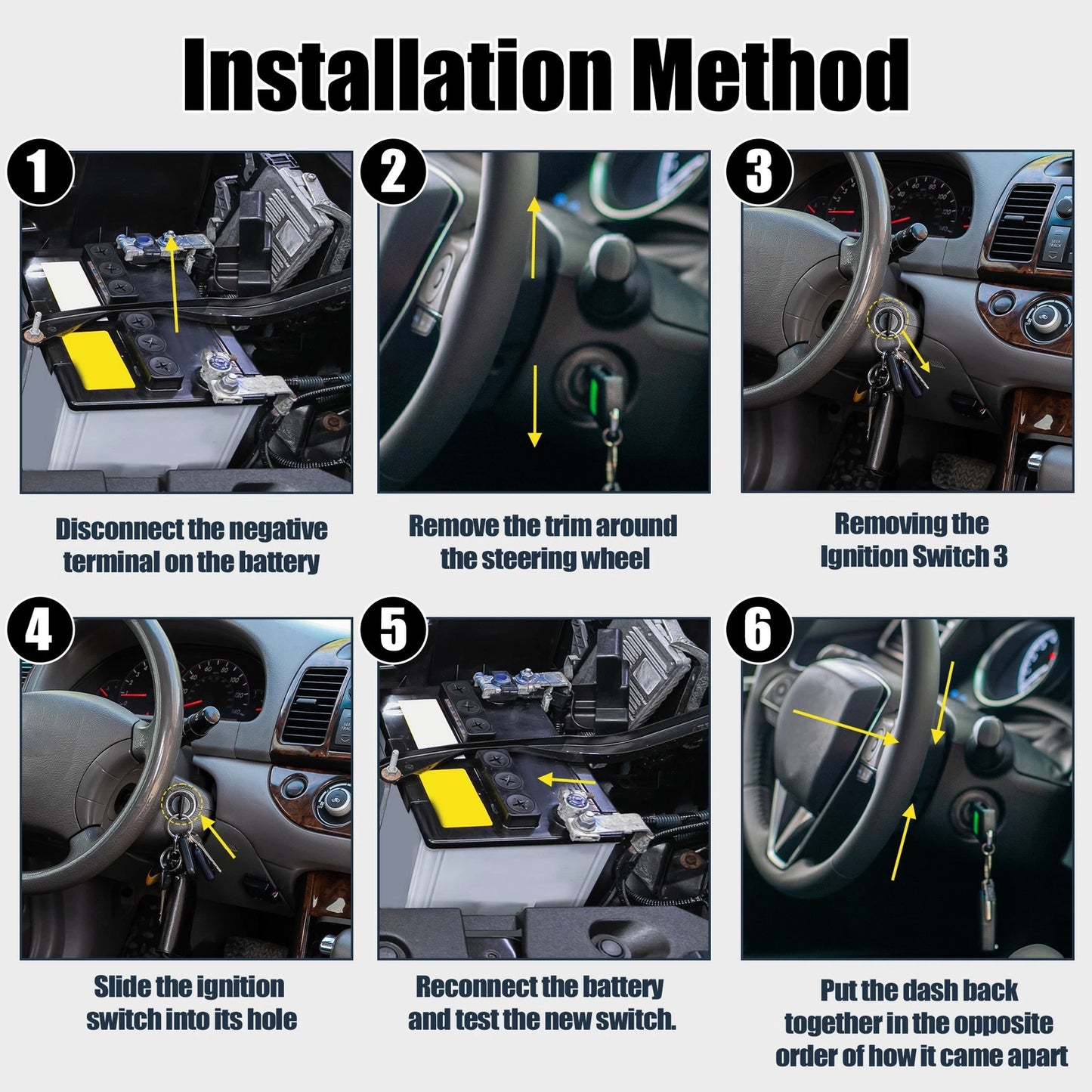 Installation Method

1

Disconnect the negative terminal on the battery

2

Remove the trim around the steering wheel

3

Removing the Ignition Switch 3

4

Slide the ignition switch into its hole

5

Reconnect the battery and test the new switch.

6

Put the dash back together in the opposite order of how it came apart