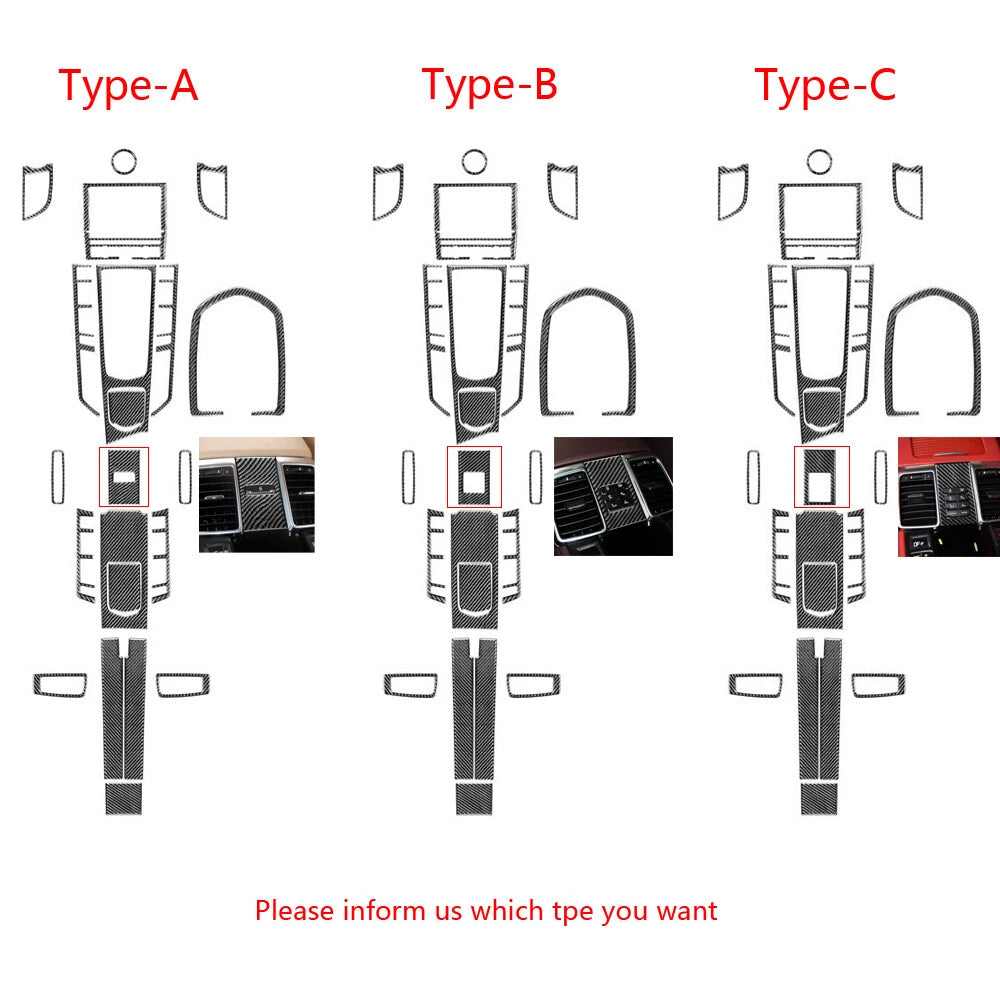 Type-A

Type-B

Type-C

Please inform us which tpe you want