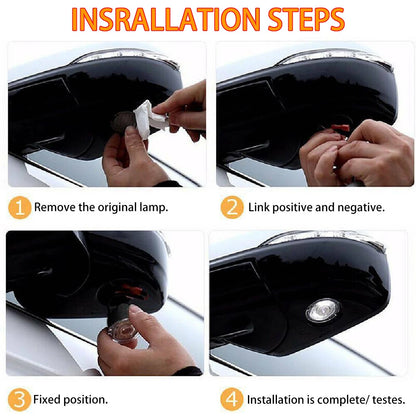 INSRALLATION STEPS

1 Remove the original lamp.

2 Link positive and negative.

3 Fixed position.

4 Installation is complete/ testes.