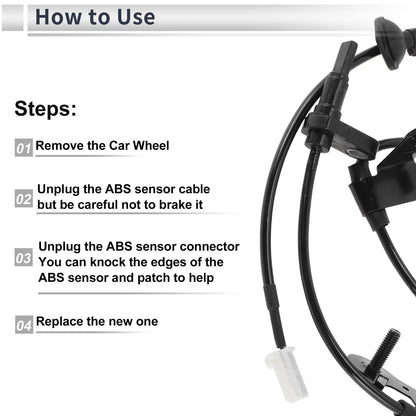 How to Use

Steps:

01 Remove the Car Wheel

02 Unplug the ABS sensor cable but be careful not to brake it

03 Unplug the ABS sensor connector You can knock the edges of the ABS sensor and patch to help

04 Replace the new one