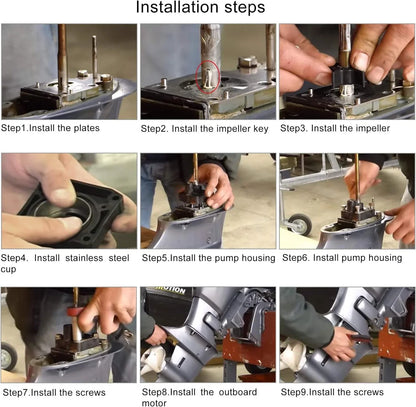 Installation steps

Step1.Install the plates

Step2. Install the impeller key

Step3. Install the impeller

Step4. Install stainless steel cup

Step5.Install the pump housing

Step6. Install pump housing

Step7.Install the screws

MOTION

Step8.Install the outboard motor

Step9.Install the screws