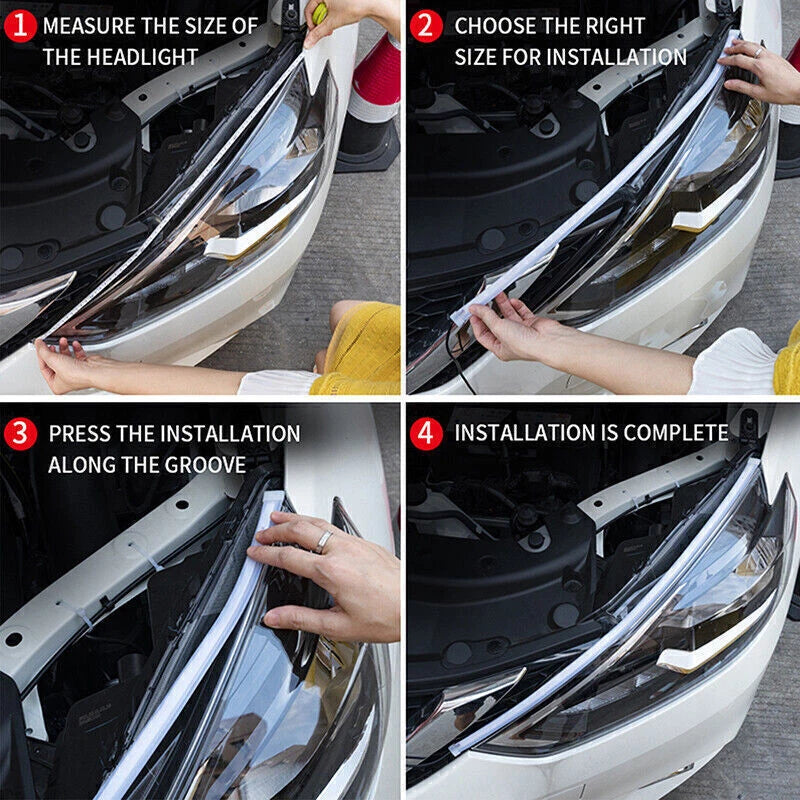 1 MEASURE THE SIZE OF THE HEADLIGHT

2 CHOOSE THE RIGHT SIZE FOR INSTALLATION

3 PRESS THE INSTALLATION ALONG THE GROOVE

4 INSTALLATION IS COMPLETE