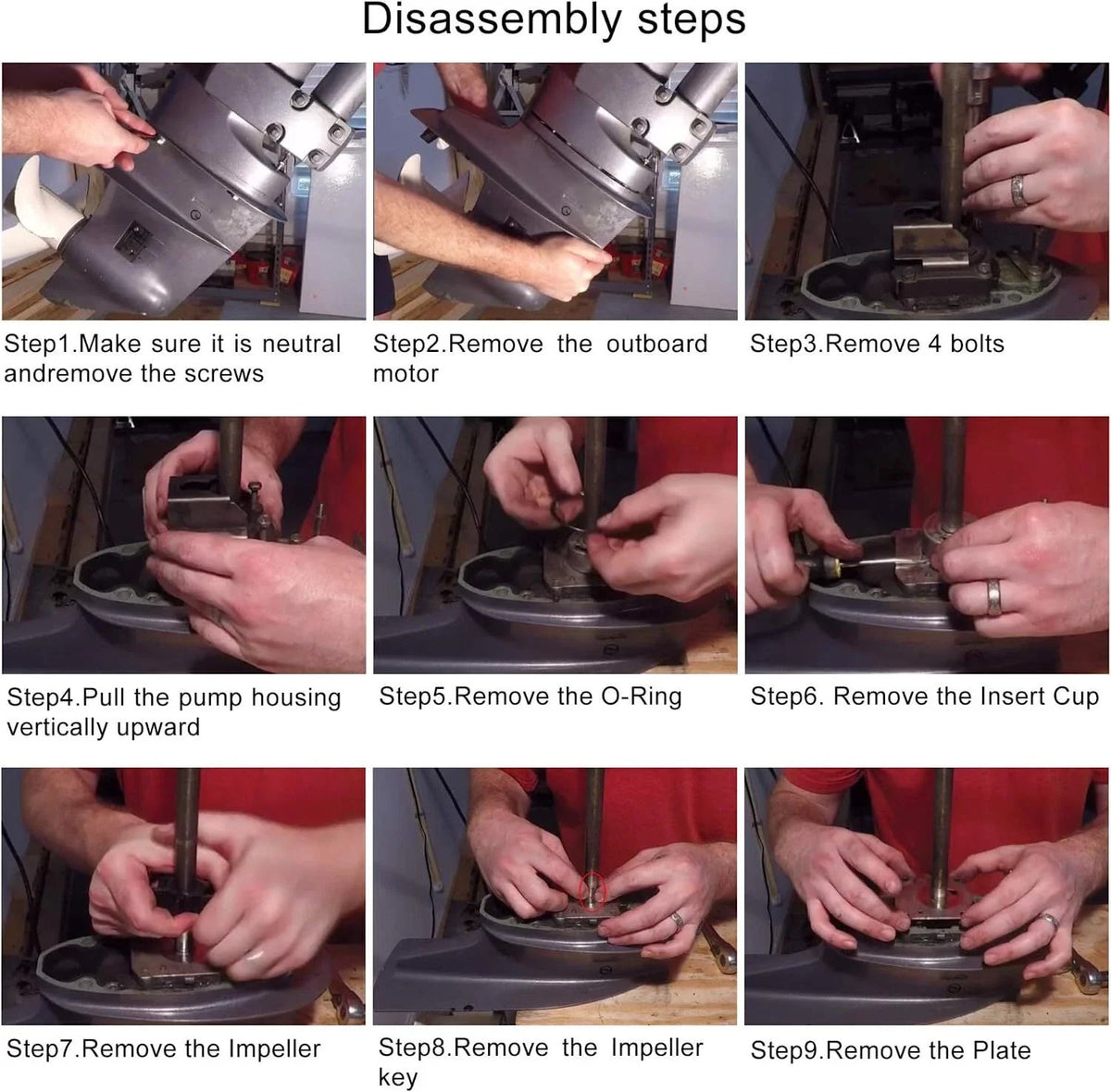 Disassembly steps

Step1.Make sure it is neutral andremove the screws

Step2.Remove the outboard motor

Step3.Remove 4 bolts

Step4.Pull the pump housing vertically upward

Step5.Remove the O-Ring

Step6. Remove the Insert Cup

Step7.Remove the Impeller

Step8.Remove the Impeller key

Step9.Remove the Plate