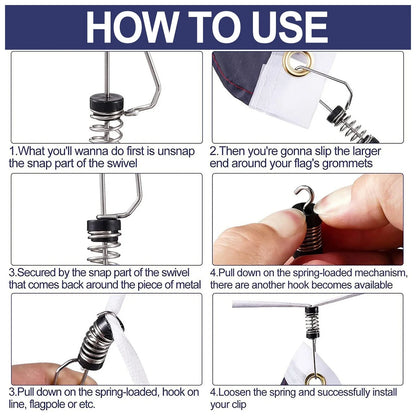 HOW TO USE

1.What you'll wanna do first is unsnap the snap part of the swivel

2.Then you're gonna slip the larger end around your flag's grommets

3.Secured by the snap part of the swivel that comes back around the piece of metal

4.Pull down on the spring-loaded mechanism, there are another hook becomes available

3.Pull down on the spring-loaded, hook on line, flagpole or etc.

4.Loosen the spring and successfully install your clip