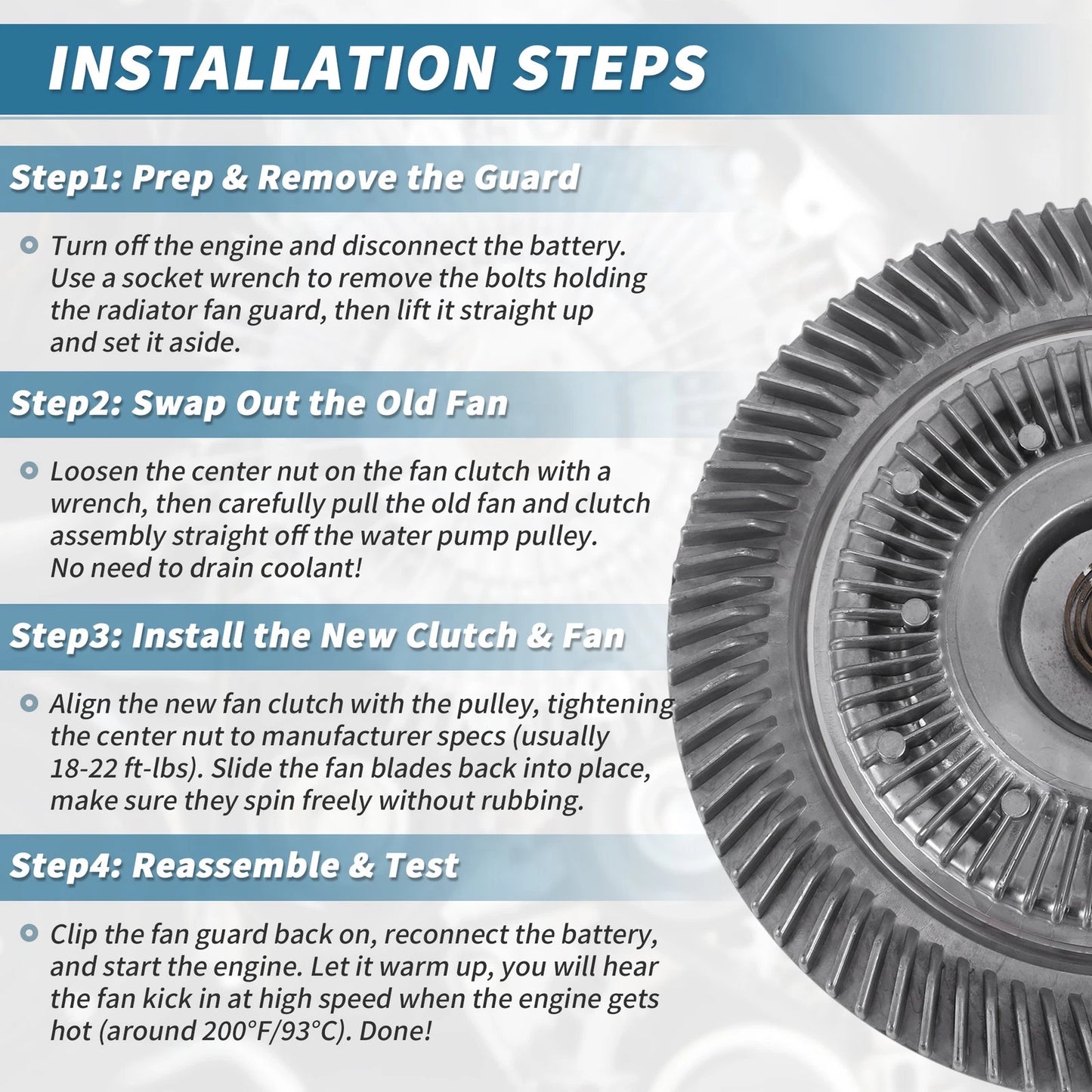 INSTALLATION STEPS

Step1: Prep & Remove the Guard

Turn off the engine and disconnect the battery. Use a socket wrench to remove the bolts holding the radiator fan guard, then lift it straight up and set it aside.

Step2: Swap Out the Old Fan

Loosen the center nut on the fan clutch with a wrench, then carefully pull the old fan and clutch assembly straight off the water pump pulley. No need to drain coolant!

Step3: Install the New Clutch & Fan

Align the new fan clutch with the pulley, tightening the center nut to manufacturer specs (usually 18-22 ft-lbs). Slide the fan blades back into place, make sure they spin freely without rubbing.

Step4: Reassemble & Test

Clip the fan guard back on, reconnect the battery, and start the engine. Let it warm up, you will hear the fan kick in at high speed when the engine gets hot (around 200°F/93°C). Done!