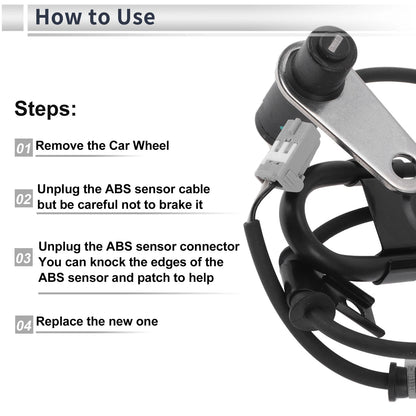 How to Use

Steps:

01 Remove the Car Wheel

02 Unplug the ABS sensor cable but be careful not to brake it

03 Unplug the ABS sensor connector You can knock the edges of the ABS sensor and patch to help

04 Replace the new one