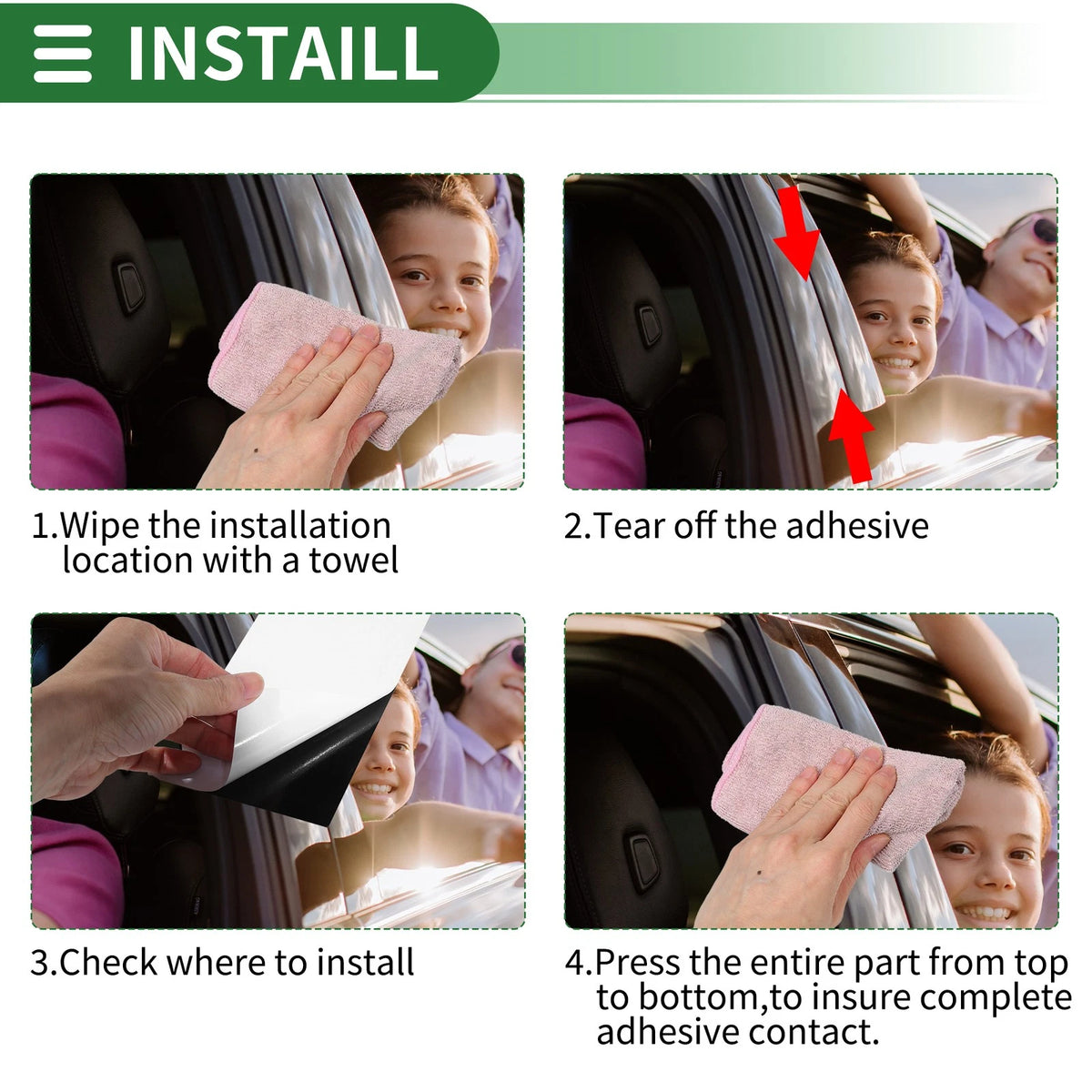 INSTAILL

1.Wipe the installation location with a towel

2.Tear off the adhesive

3.Check where to install

4.Press the entire part from top to bottom,to insure complete adhesive contact.