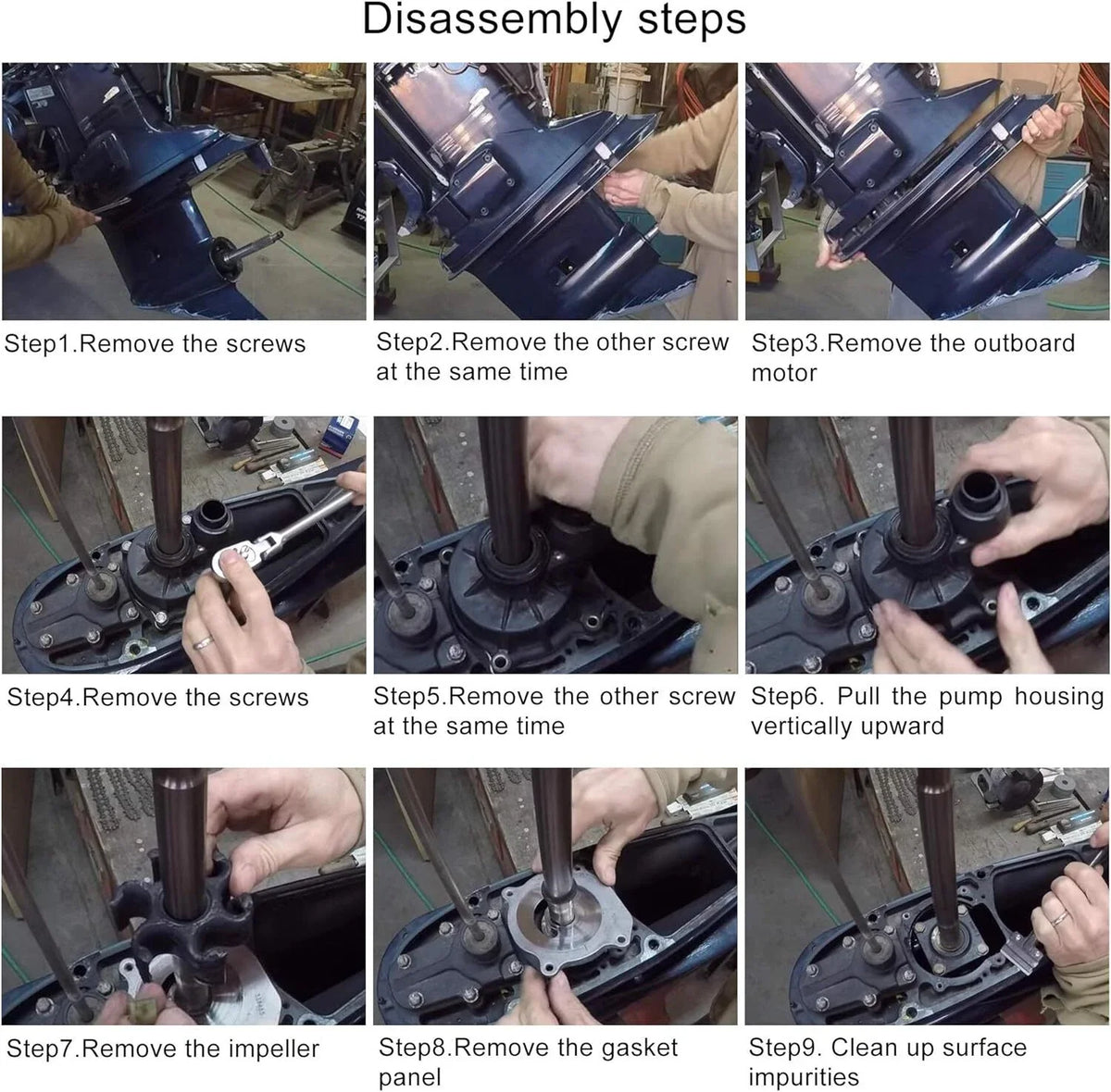 Disassembly steps

Step1.Remove the screws

Step2.Remove the other screw at the same time

Step3.Remove the outboard motor

Step4.Remove the screws

Step5.Remove the other screw at the same time

Step6. Pull the pump housing vertically upward

Step7.Remove the impeller

Step8.Remove the gasket panel

Step9. Clean up surface impurities