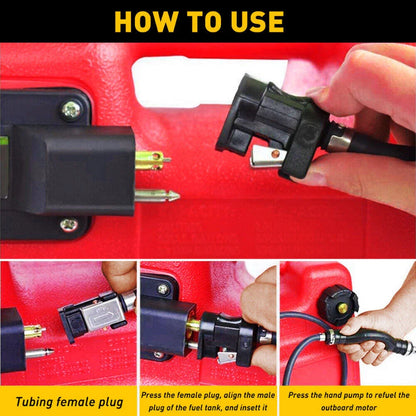 HOW TO USE

Tubing female plug

Press the female plug, align the male plug of the fuel tank, and insett it

Press the hand pump to refuel the outboard motor