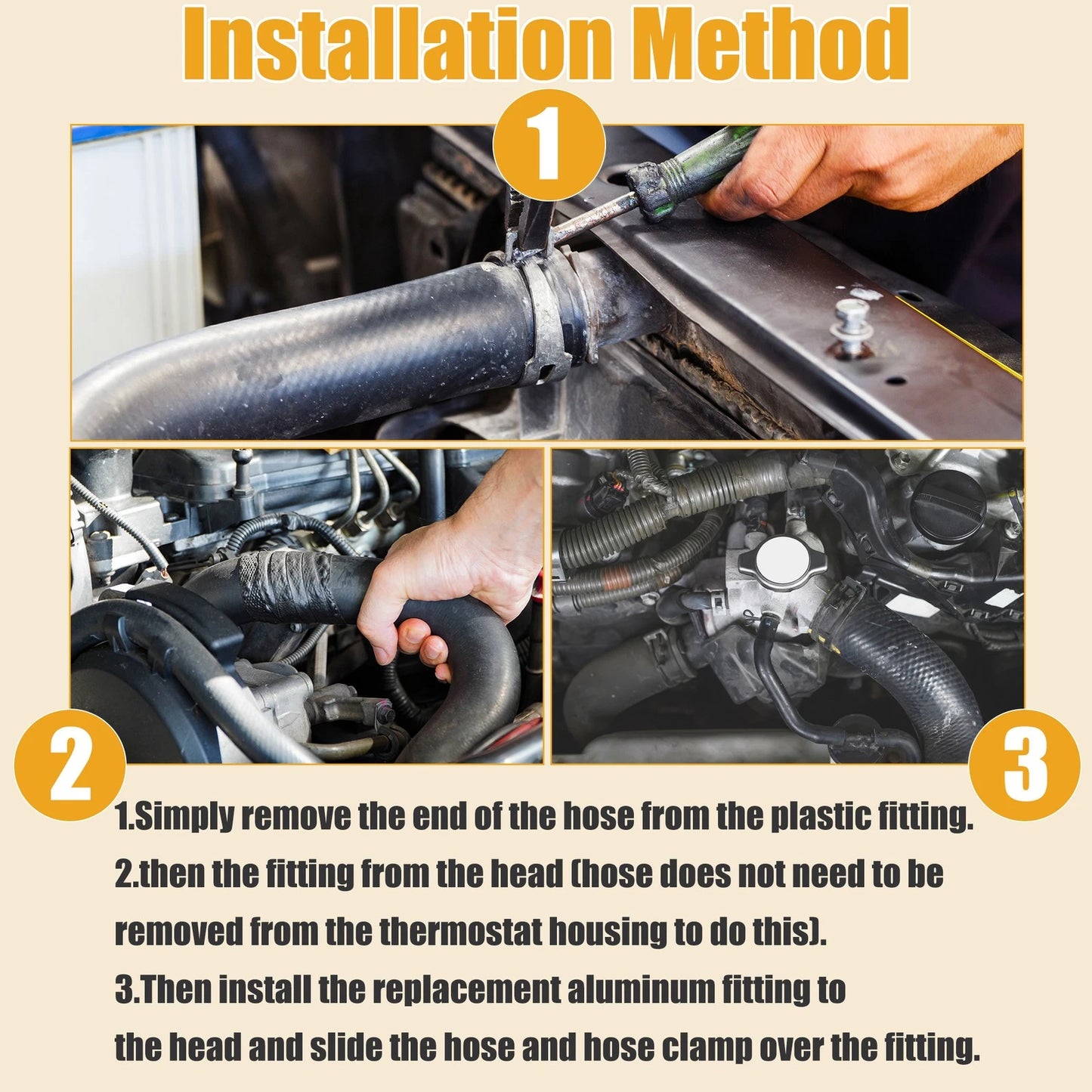 Installation Method

1

2

3

1.Simply remove the end of the hose from the plastic fitting.
2.then the fitting from the head (hose does not need to be removed from the thermostat housing to do this).
3.Then install the replacement aluminum fitting to the head and slide the hose and hose clamp over the fitting.