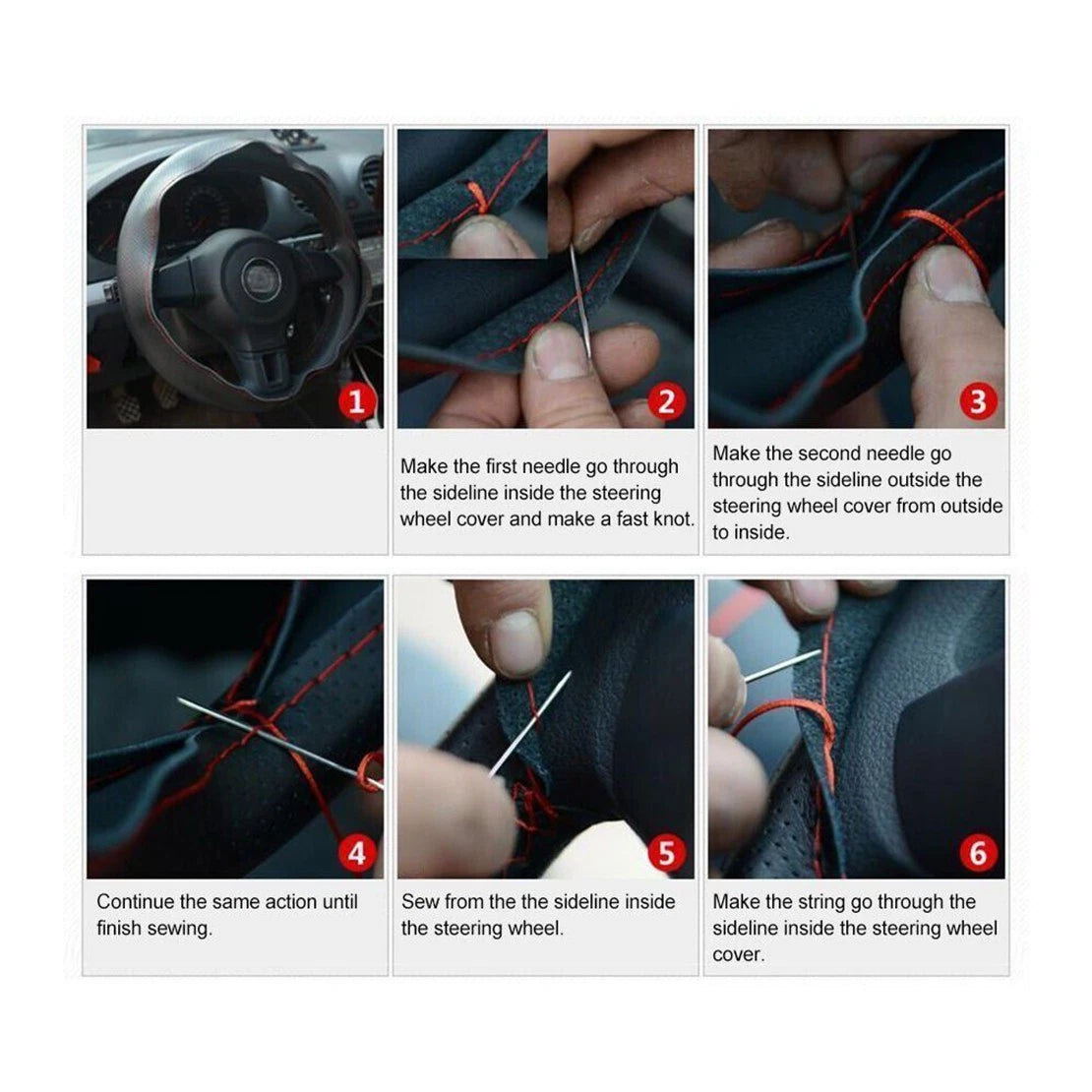 1

2

Make the first needle go through the sideline inside the steering wheel cover and make a fast knot.

3

Make the second needle go through the sideline outside the steering wheel cover from outside to inside.

4

Continue the same action until finish sewing.

5

Sew from the the sideline inside the steering wheel.

6

Make the string go through the sideline inside the steering wheel cover.